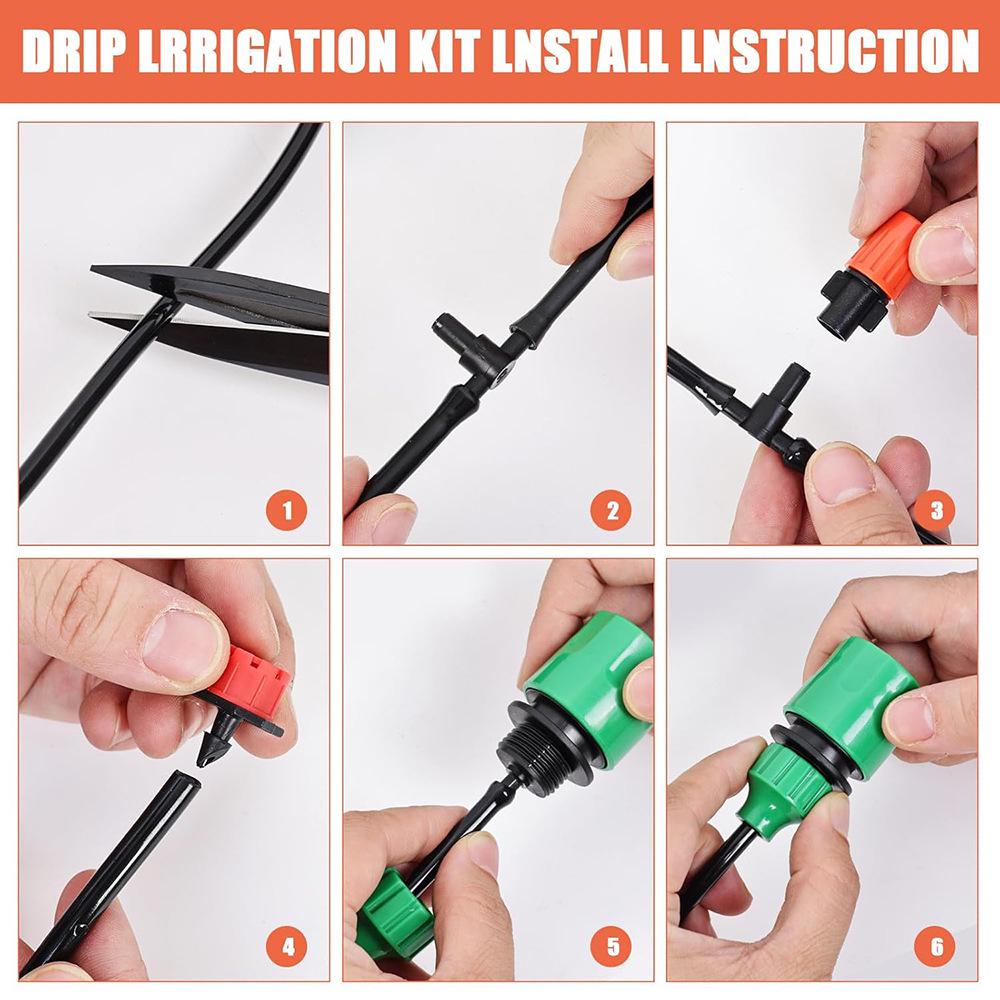 DRIP LRRIGATION KIT LNSTALL LNSTRUCTION

1

2

3

4

5

6