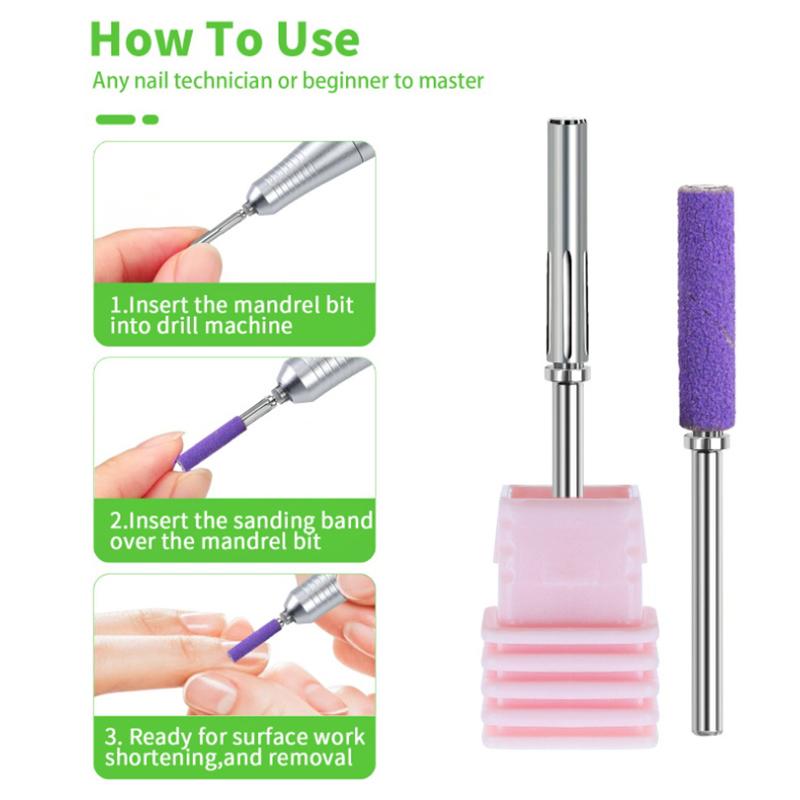 How To Use

Any nail technician or beginner to master

1.Insert the mandrel bit into drill machine

2.Insert the sanding band over the mandrel bit

3. Ready for surface work shortening,and removal