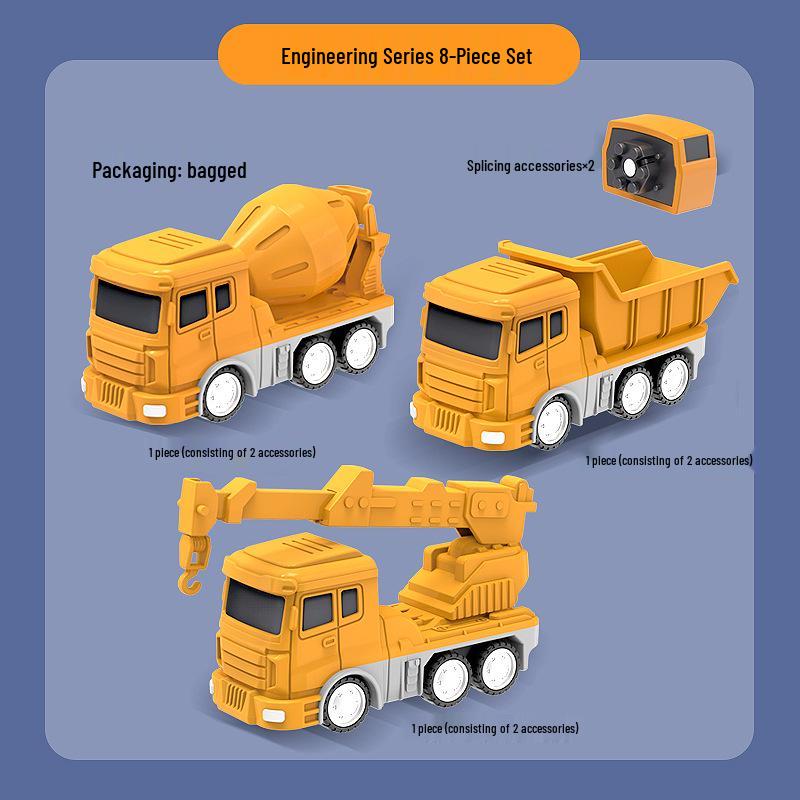 Engineering Series 8-Piece Set

Packaging: bagged

Splicing accessories×2

1 piece (consisting of 2 accessories)

1 piece (consisting of 2 accessories)

1 piece (consisting of 2 accessories)