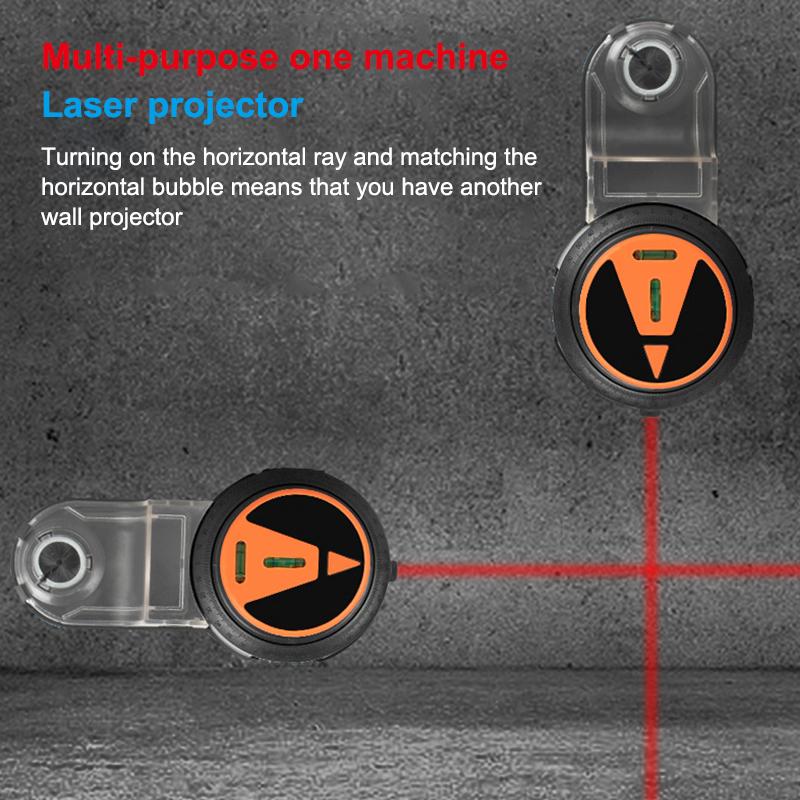 Multi-purpose one machine
Laser projector

Turning on the horizontal ray and matching the horizontal bubble means that you have another wall projector