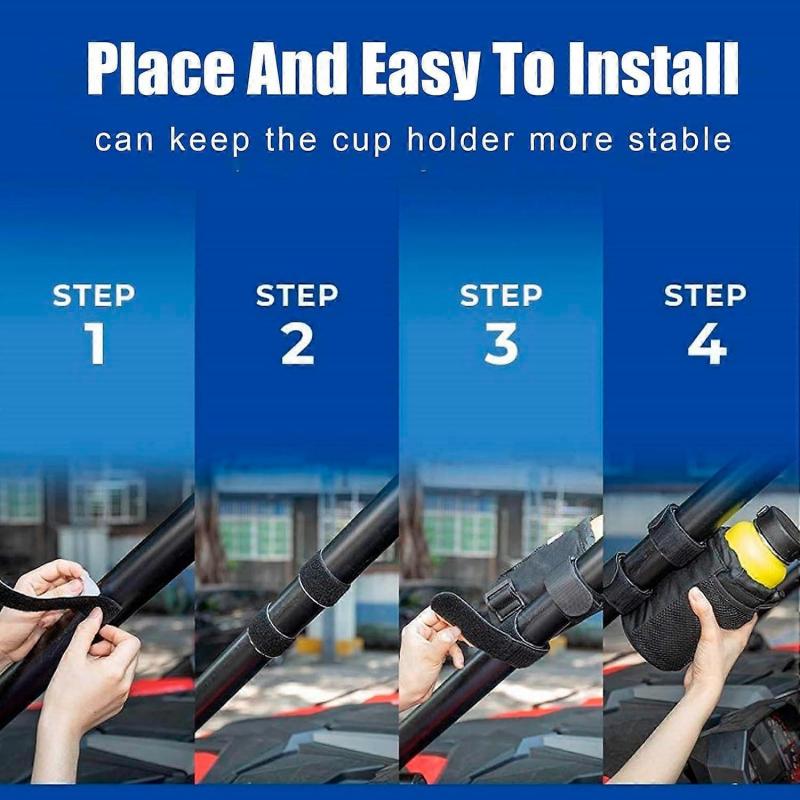 Place And Easy To Install

can keep the cup holder more stable

STEP
1

STEP
2

STEP
3

STEP
4