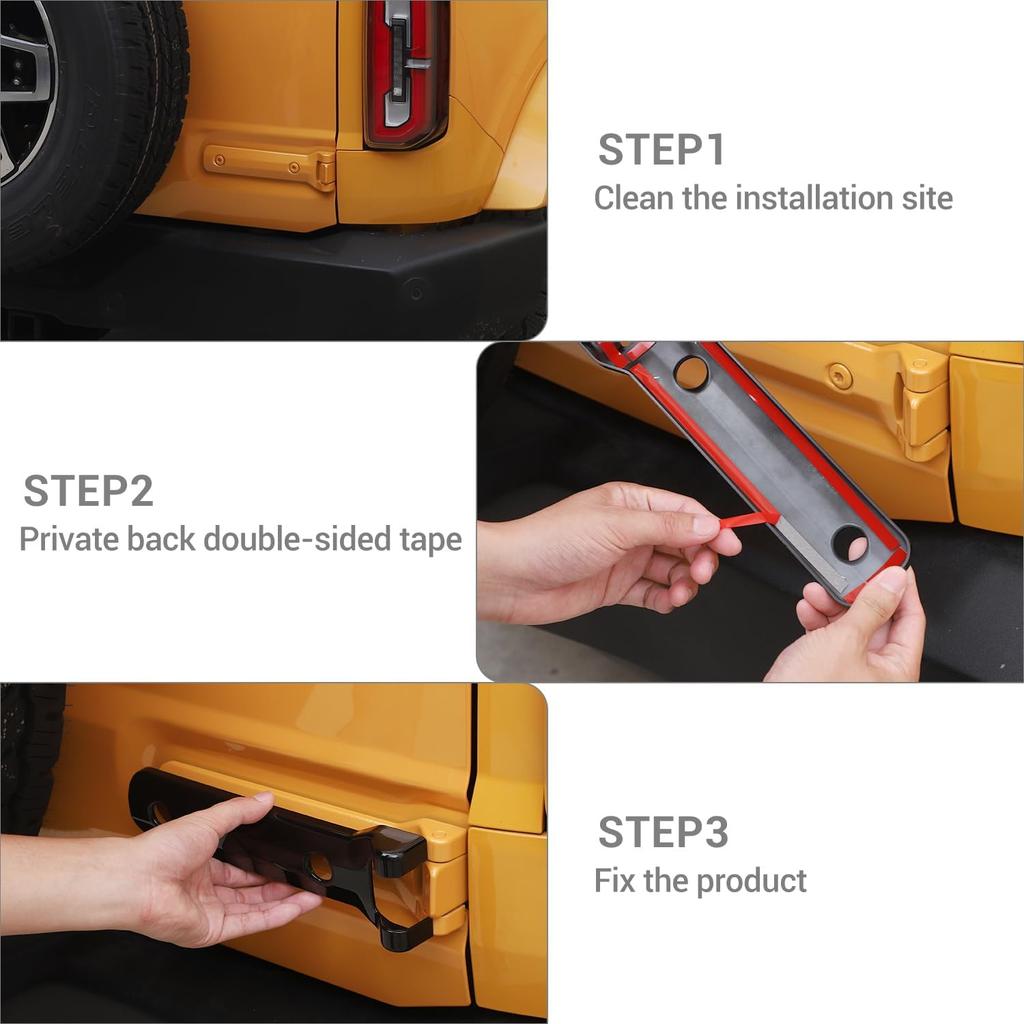 STEP1
Clean the installation site

STEP2
Private back double-sided tape

STEP3
Fix the product