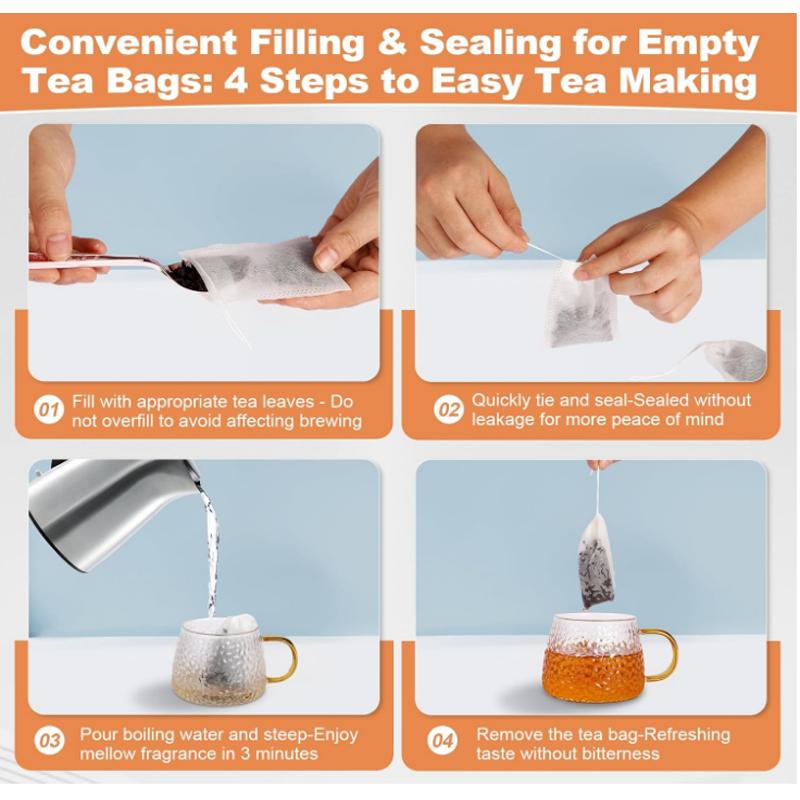 Convenient Filling & Sealing for Empty Tea Bags: 4 Steps to Easy Tea Making

01 Fill with appropriate tea leaves - Do not overfill to avoid affecting brewing

02 Quickly tie and seal-Sealed without leakage for more peace of mind

03 Pour boiling water and steep-Enjoy mellow fragrance in 3 minutes

04 Remove the tea bag-Refreshing taste without bitterness