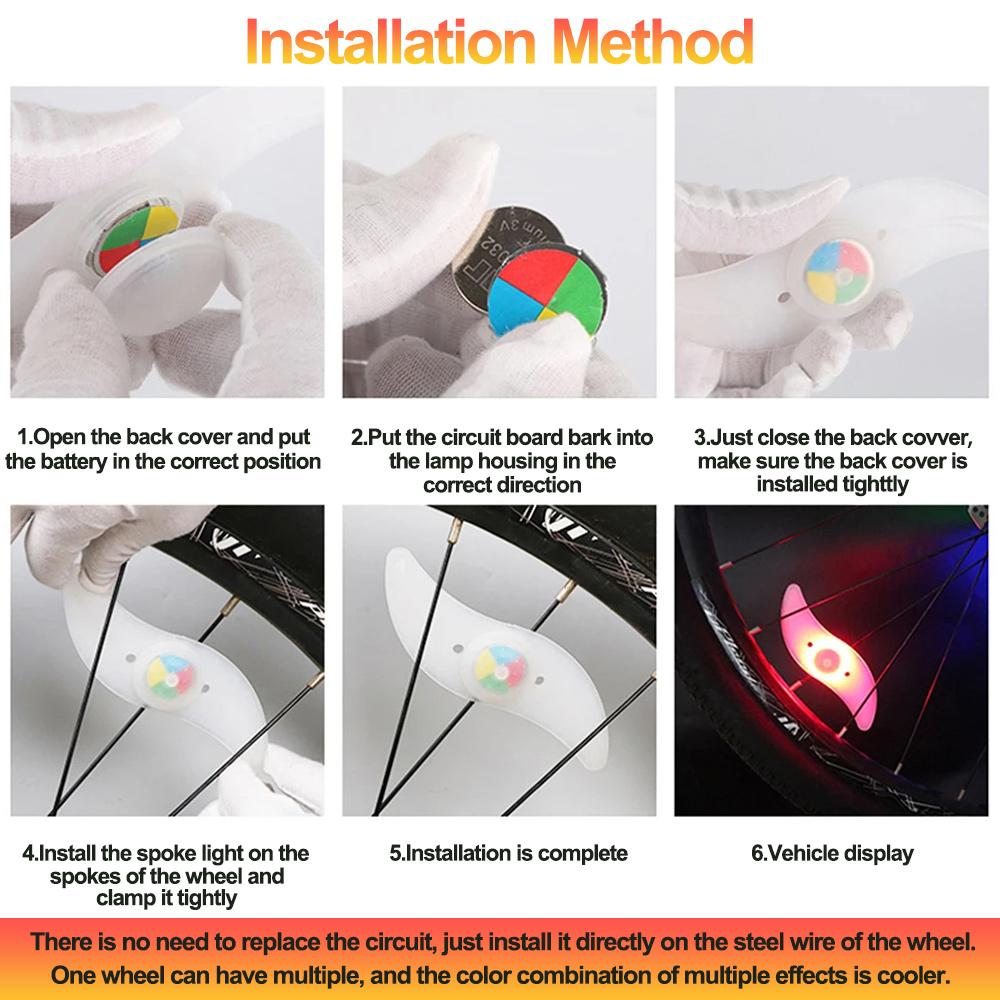 Installation Method

1.Open the back cover and put the battery in the correct position

2.Put the circuit board bark into the lamp housing in the correct direction

3.Just close the back covver, make sure the back cover is installed tighttly

4.Install the spoke light on the spokes of the wheel and clamp it tightly

5.Installation is complete

6.Vehicle display

There is no need to replace the circuit, just install it directly on the steel wire of the wheel. One wheel can have multiple, and the color combination of multiple effects is cooler.