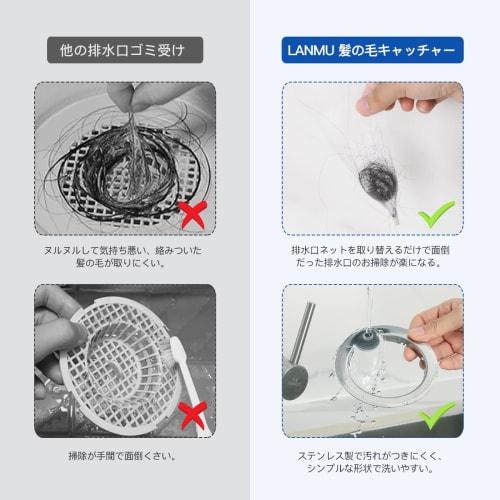 他の排水口ゴミ受け

ヌルヌルして気持ち悪い、絡みついた髪の毛が取りにくい。

掃除が手間で面倒くさい。

LANMU 髪の毛キャッチャー

排水口ネットを取り替えるだけで面倒だった排水口のお掃除が楽になる。

ステンレス製で汚れがつきにくく、シンプルな形状で洗いやすい。