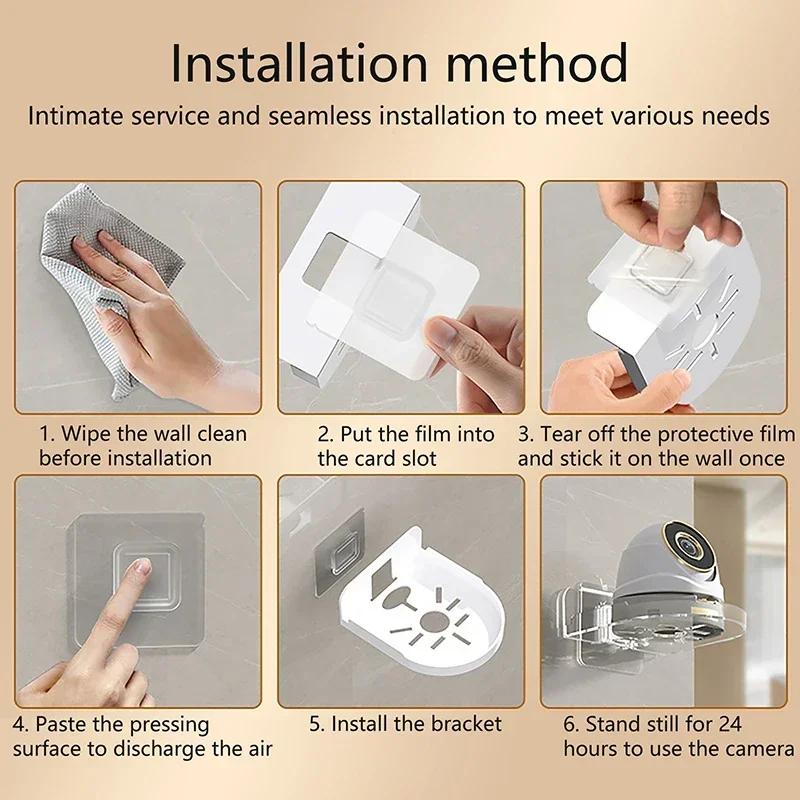 Installation method

Intimate service and seamless installation to meet various needs

1. Wipe the wall clean before installation

2. Put the film into the card slot

3. Tear off the protective film and stick it on the wall once

4. Paste the pressing surface to discharge the air

5. Install the bracket

6. Stand still for 24 hours to use the camera