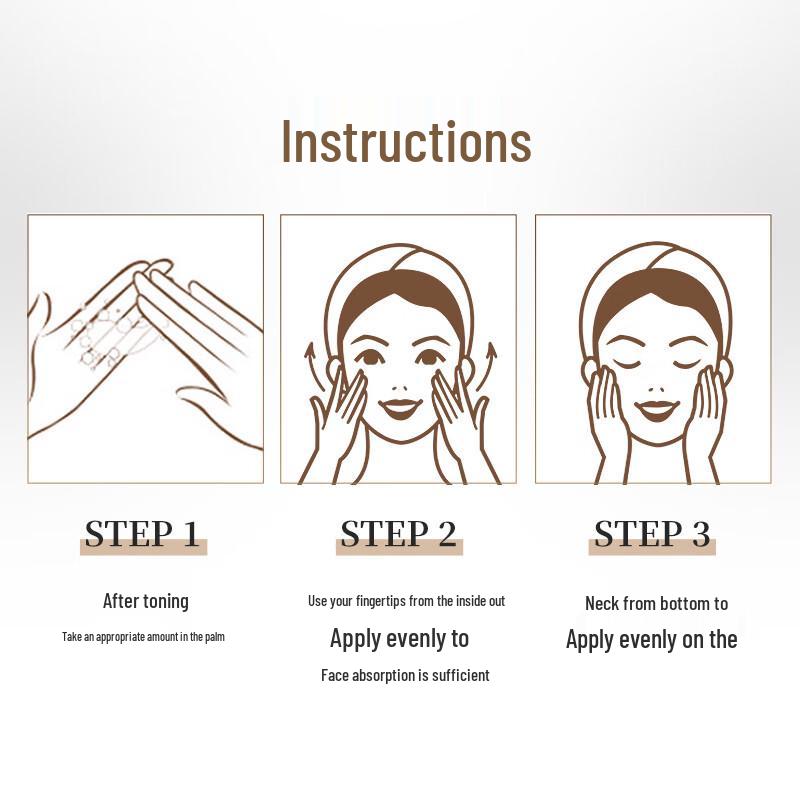 Instructions

STEP 1

After toning

Take an appropriate amount in the palm

STEP 2

Use your fingertips from the inside out

Apply evenly to

Face absorption is sufficient

STEP 3

Neck from bottom to

Apply evenly on the