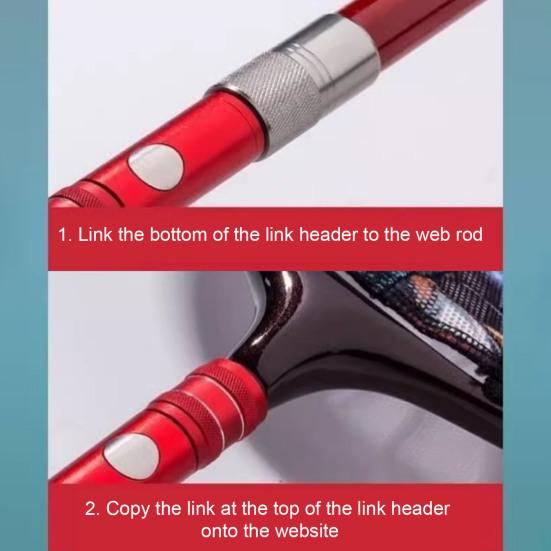 1. Link the bottom of the link header to the web rod

2. Copy the link at the top of the link header onto the website