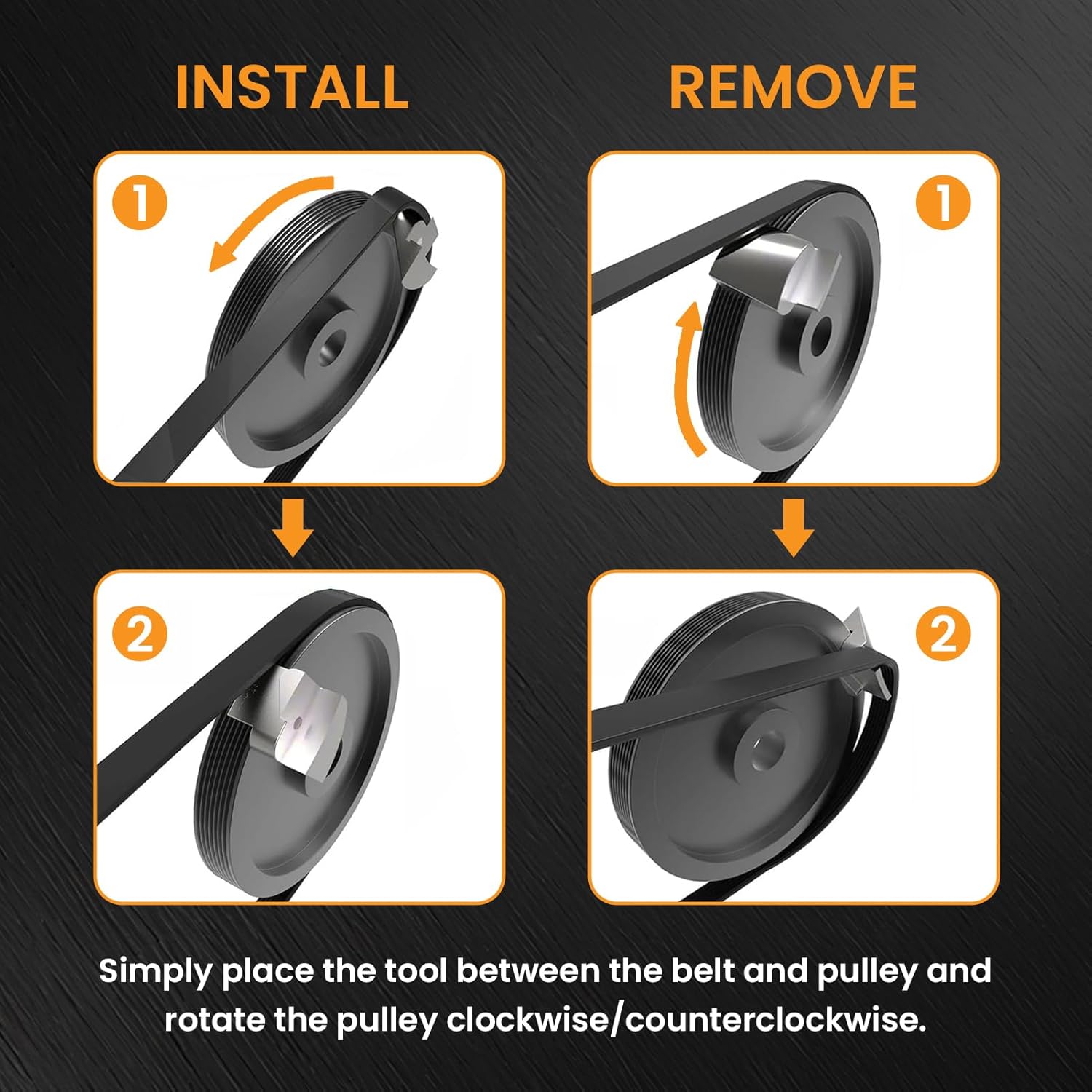 INSTALL

1

2

REMOVE

1

2

Simply place the tool between the belt and pulley and rotate the pulley clockwise/counterclockwise.