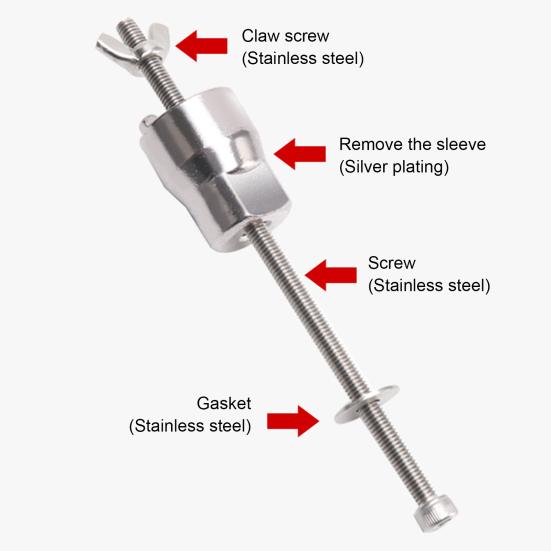 Claw screw
(Stainless steel)

Remove the sleeve
(Silver plating)

Screw
(Stainless steel)

Gasket
(Stainless steel)