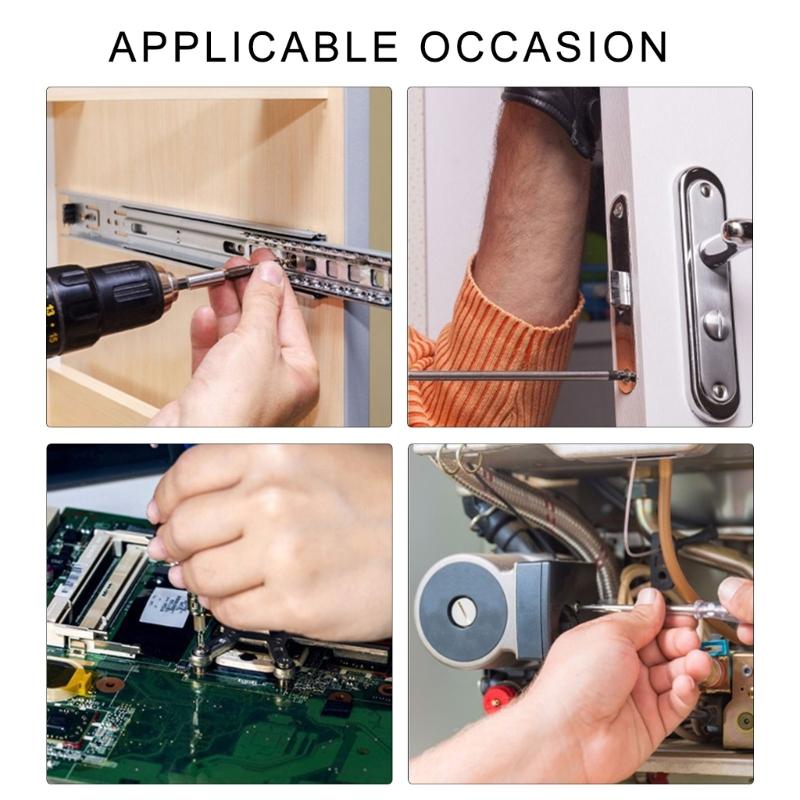 APPLICABLE OCCASION