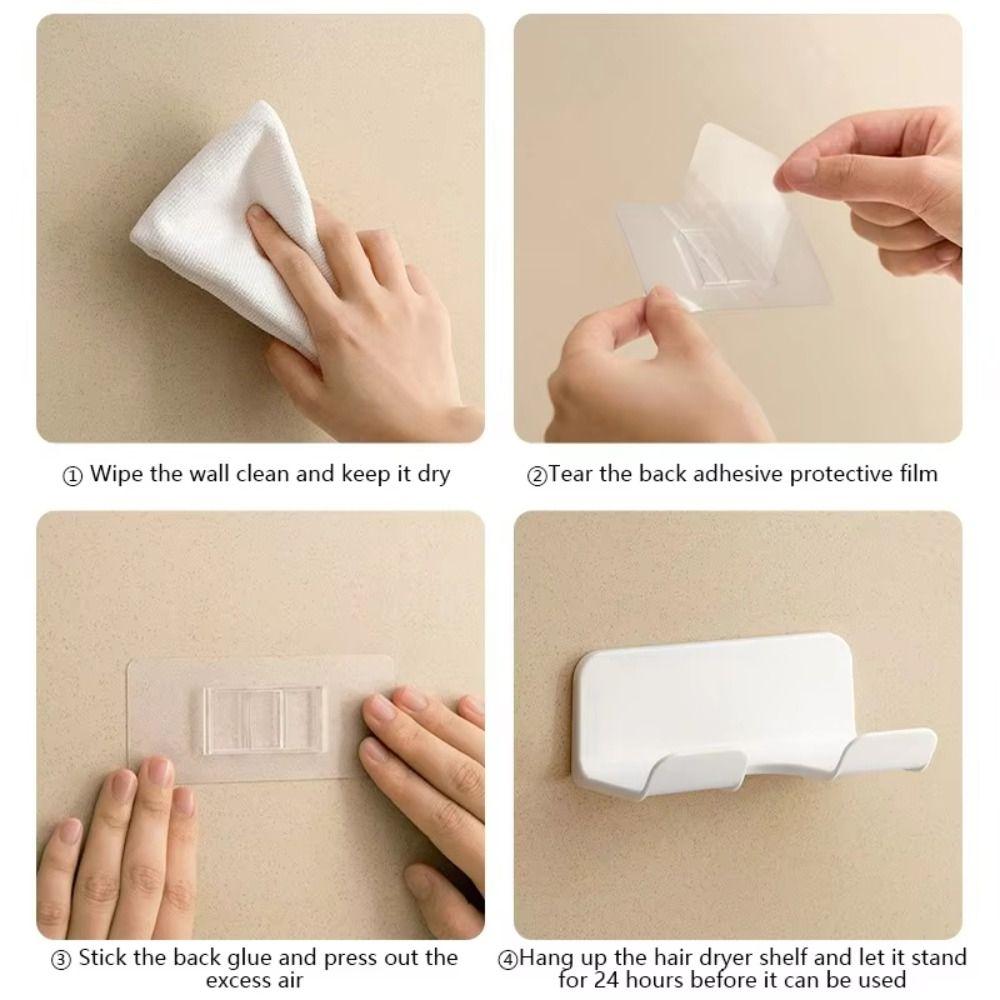 ① Wipe the wall clean and keep it dry

②Tear the back adhesive protective film

③ Stick the back glue and press out the excess air

④Hang up the hair dryer shelf and let it stand for 24 hours before it can be used