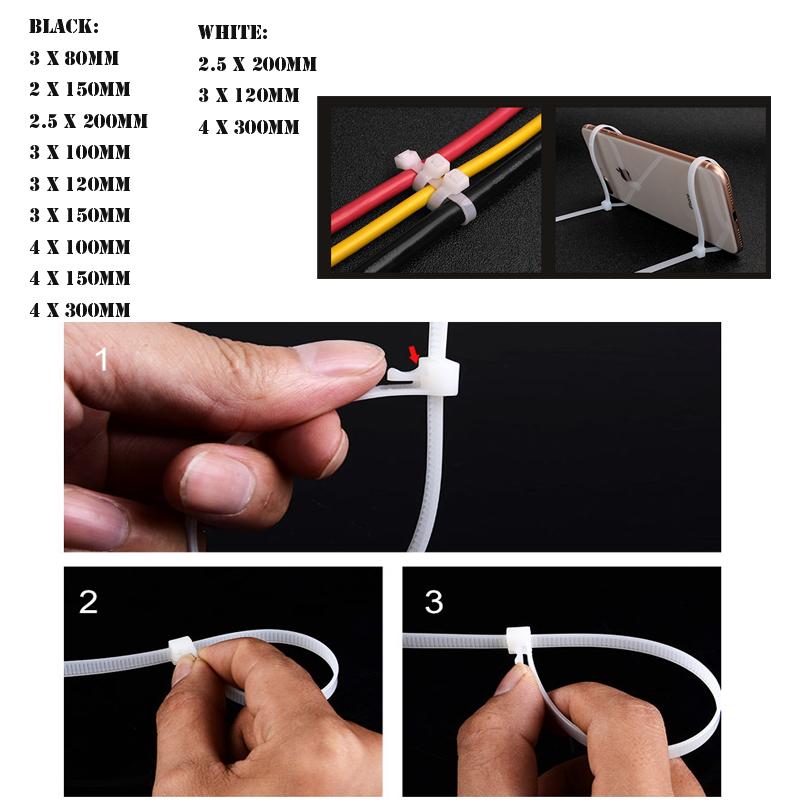 BLACK:
3 X 80MM
2 X 150MM
2.5 X 200MM
3 X 100MM
3 X 120MM
3 X 150MM
4 X 100MM
4 X 150MM
4 X 300MM

WHITE:
2.5 X 200MM
3 X 120MM
4 X 300MM

1

2

3