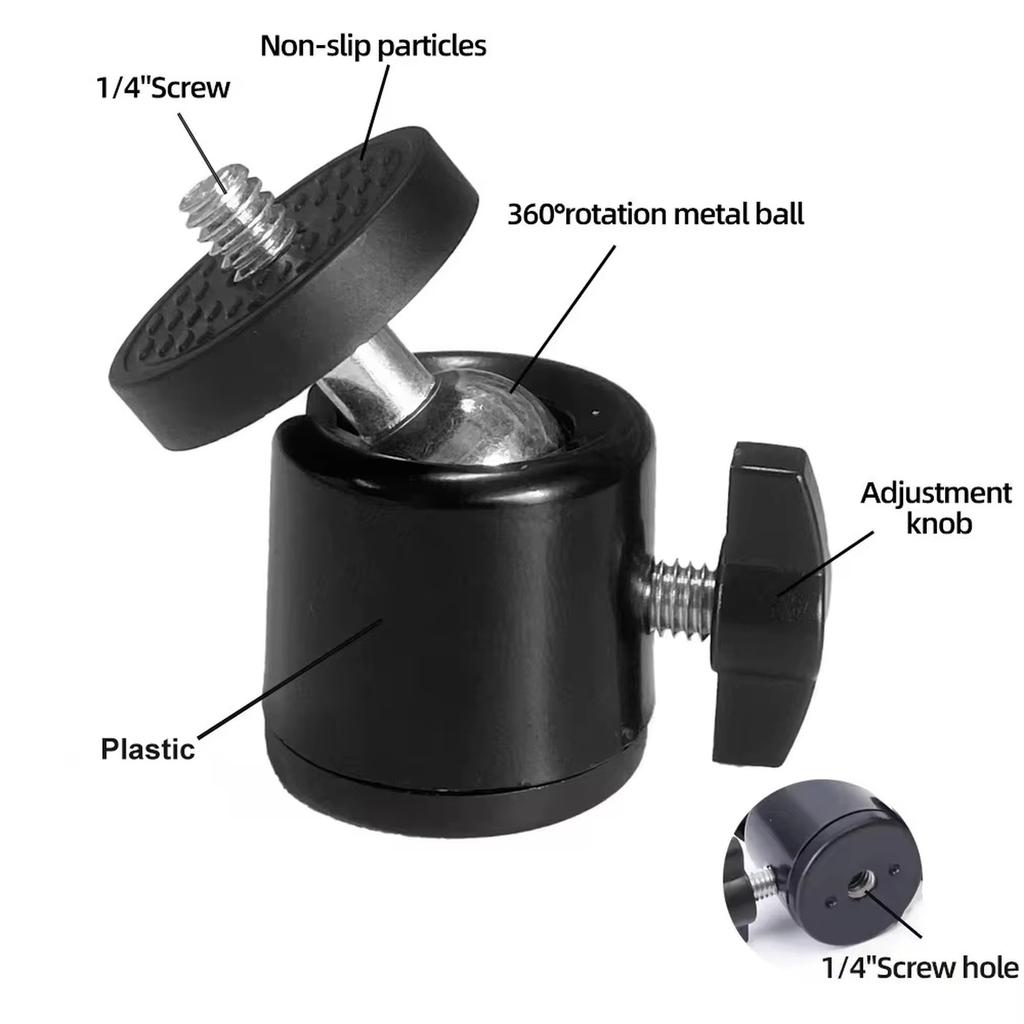 Non-slip particles

1/4"Screw

360°rotation metal ball

Adjustment knob

Plastic

1/4"Screw hole