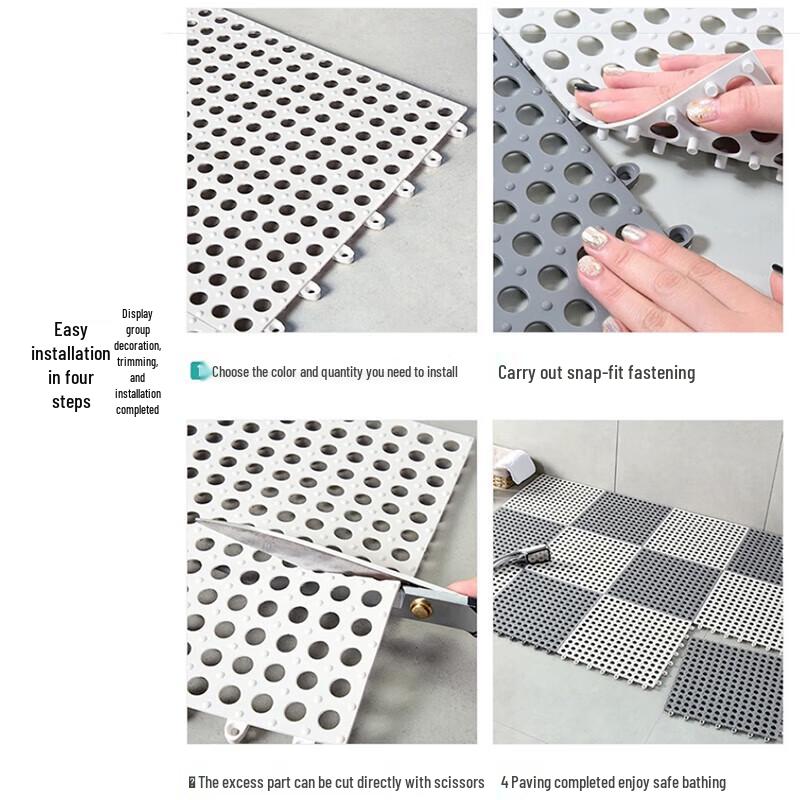 Easy installation in four steps

Display group decoration, trimming, and installation completed

1 Choose the color and quantity you need to install

Carry out snap-fit fastening

2 The excess part can be cut directly with scissors

4 Paving completed enjoy safe bathing