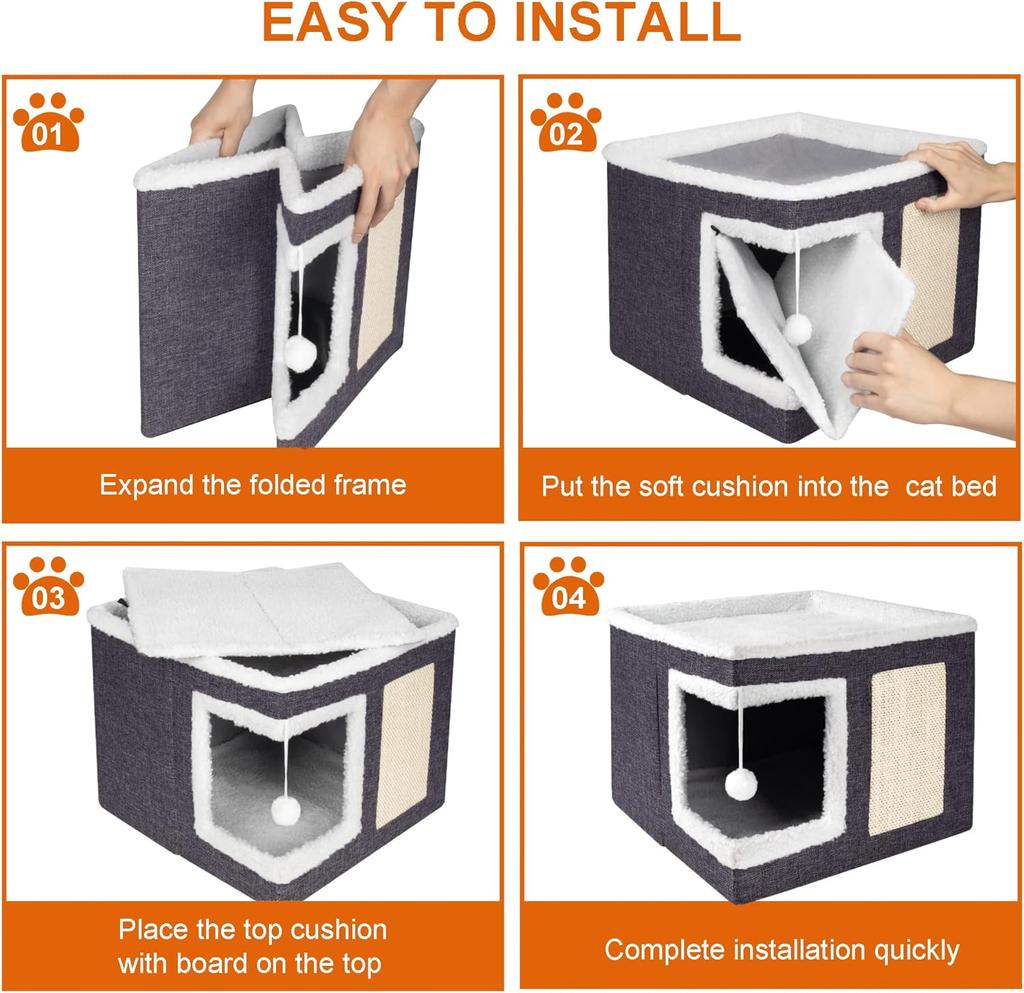 EASY TO INSTALL

01

Expand the folded frame

02

Put the soft cushion into the  cat bed

03

Place the top cushion with board on the top

04

Complete installation quickly