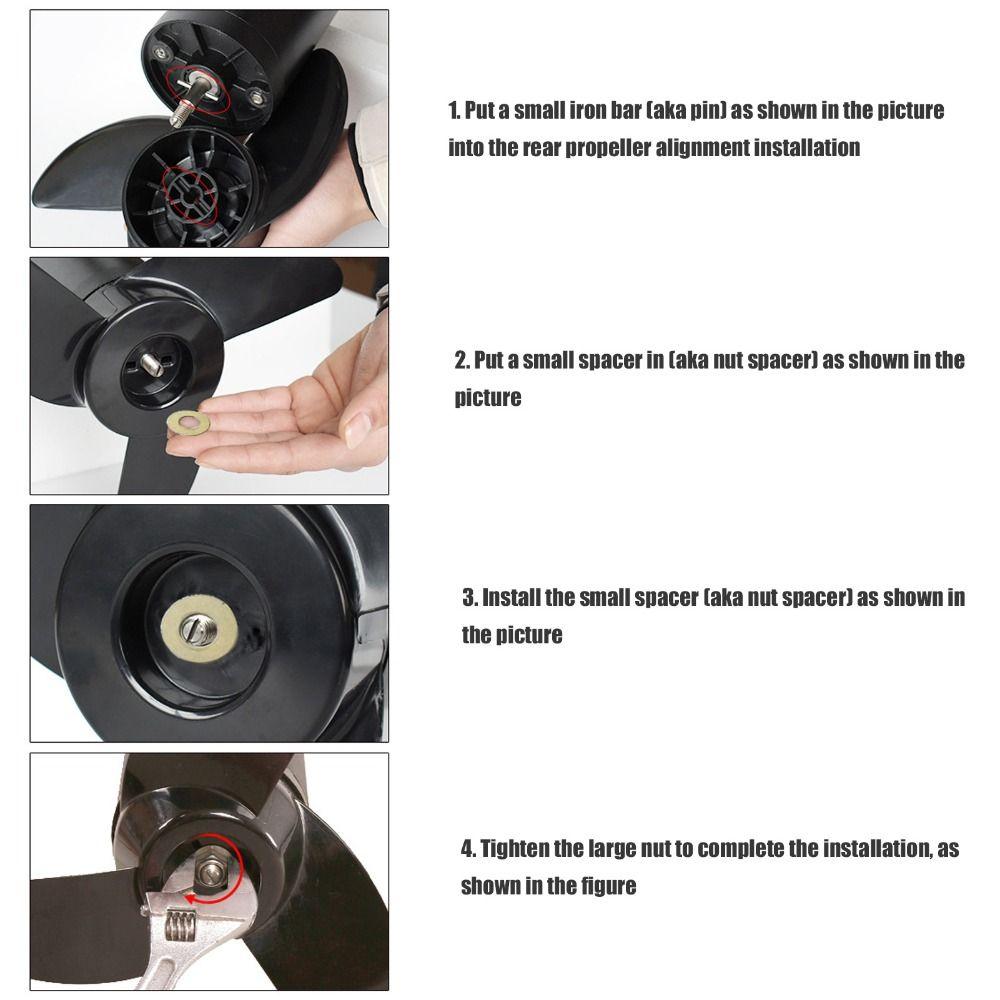 1. Put a small iron bar (aka pin) as shown in the picture into the rear propeller alignment installation

2. Put a small spacer in (aka nut spacer) as shown in the picture

3. Install the small spacer (aka nut spacer) as shown in the picture

4. Tighten the large nut to complete the installation, as shown in the figure