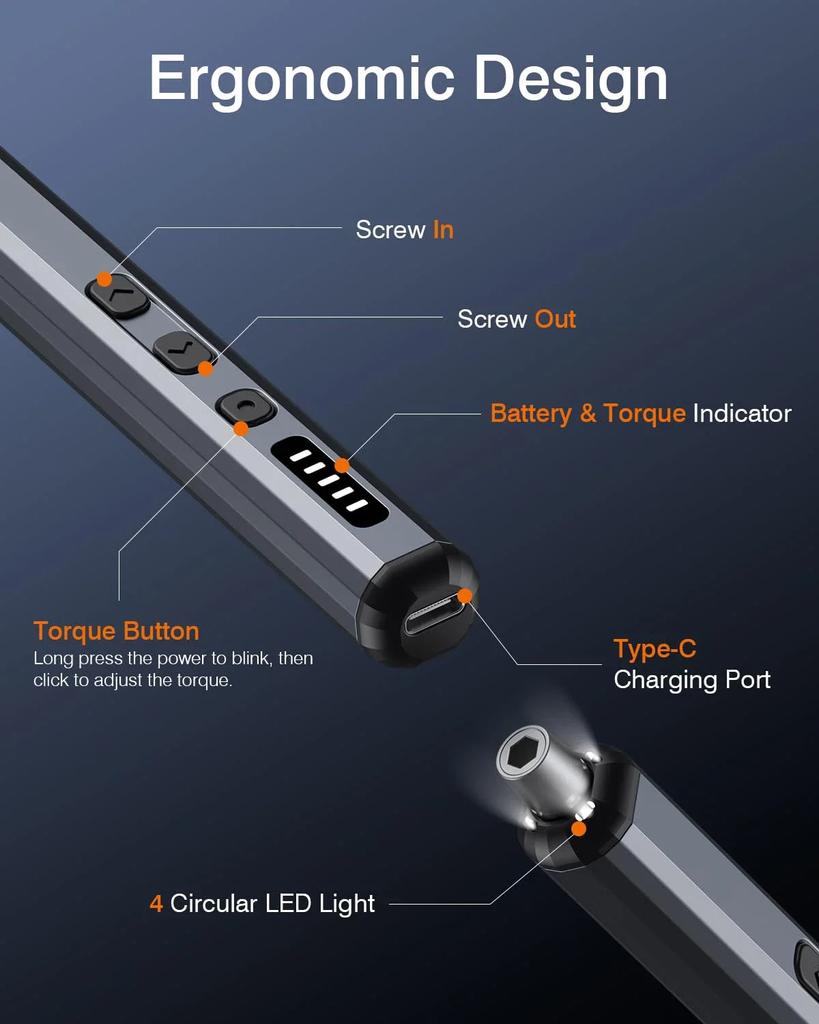 Ergonomic Design

Screw In

Screw Out

Battery & Torque Indicator

Torque Button
Long press the power to blink, then click to adjust the torque.

Type-C
Charging Port

4 Circular LED Light