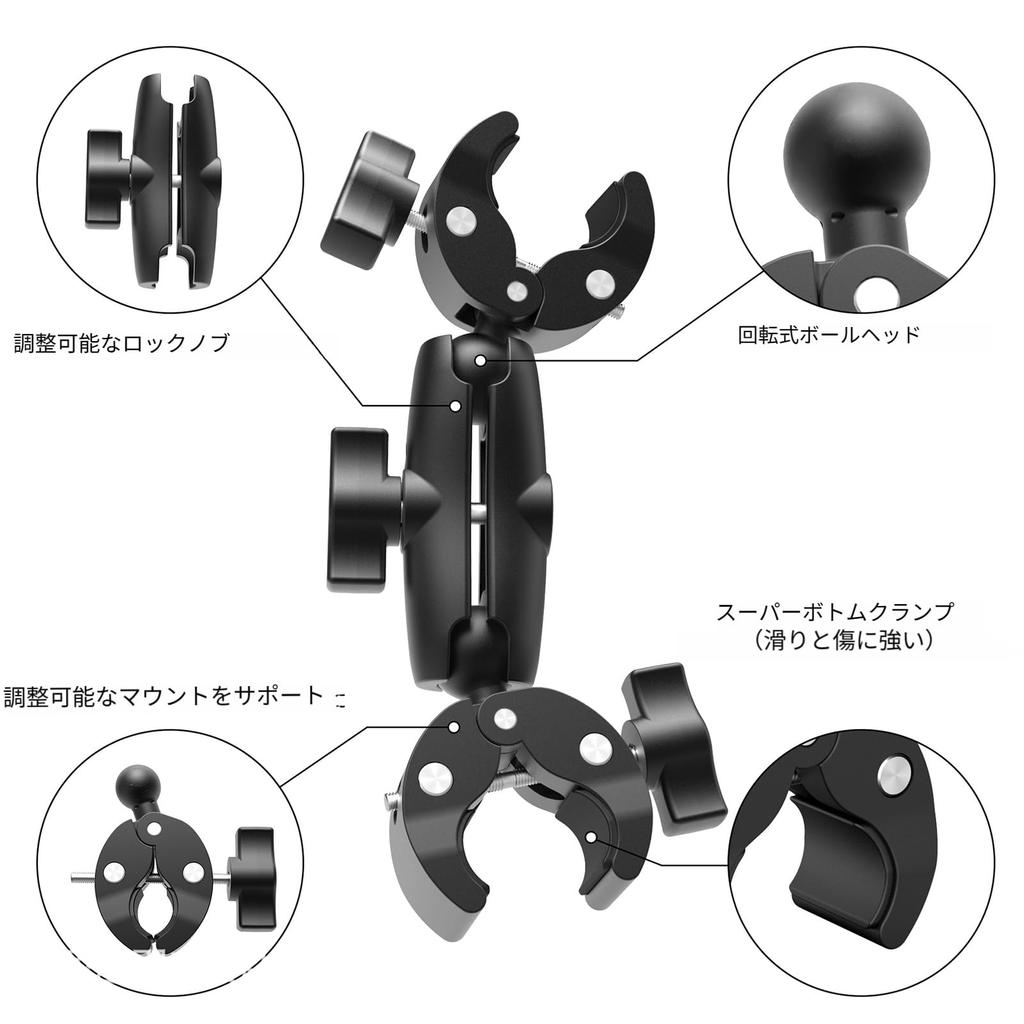 調整可能なロックノブ

回転式ボールヘッド

スーパーボトムクランプ
（滑りと傷に強い）

調整可能なマウントをサポート