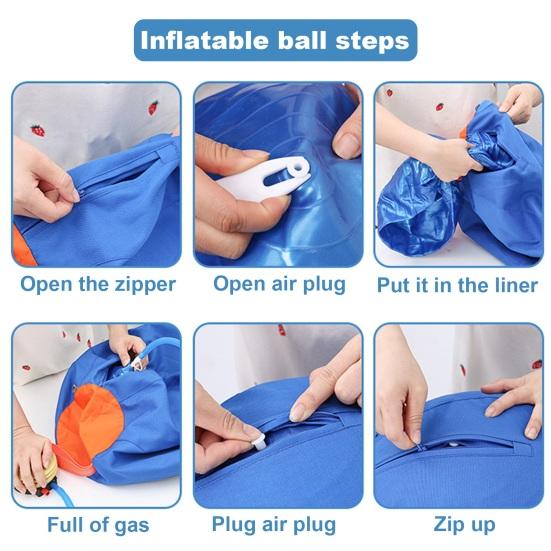 Inflatable ball steps

Open the zipper

Open air plug

Put it in the liner

Full of gas

Plug air plug

Zip up