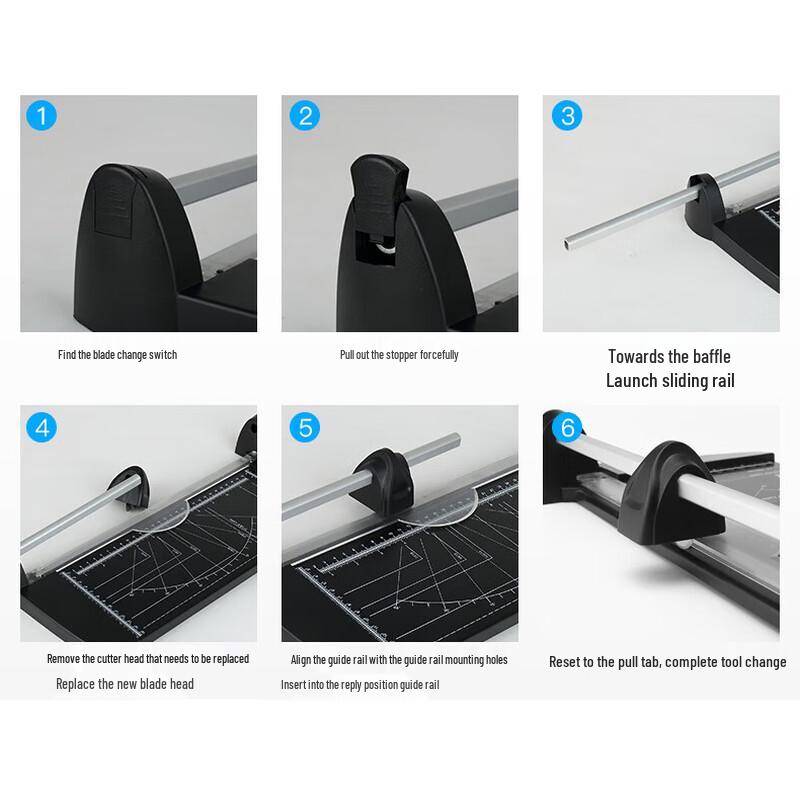 1

Find the blade change switch

2

Pull out the stopper forcefully

3

Towards the baffle
Launch sliding rail

4

Remove the cutter head that needs to be replaced

Replace the new blade head

5

Align the guide rail with the guide rail mounting holes

Insert into the reply position guide rail

6

Reset to the pull tab, complete tool change