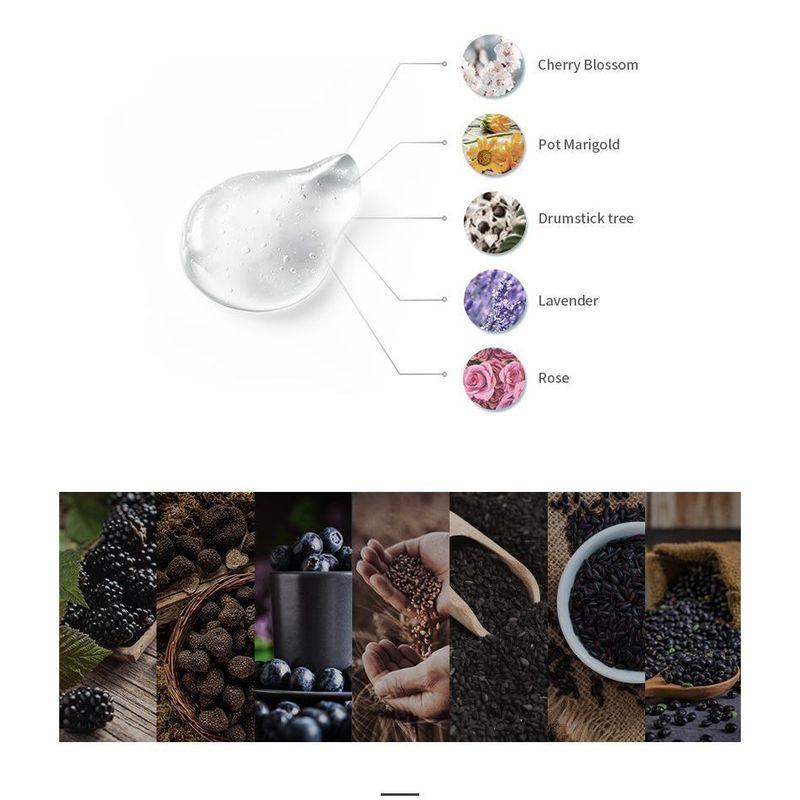 Cherry Blossom

Pot Marigold

Drumstick tree

Lavender

Rose