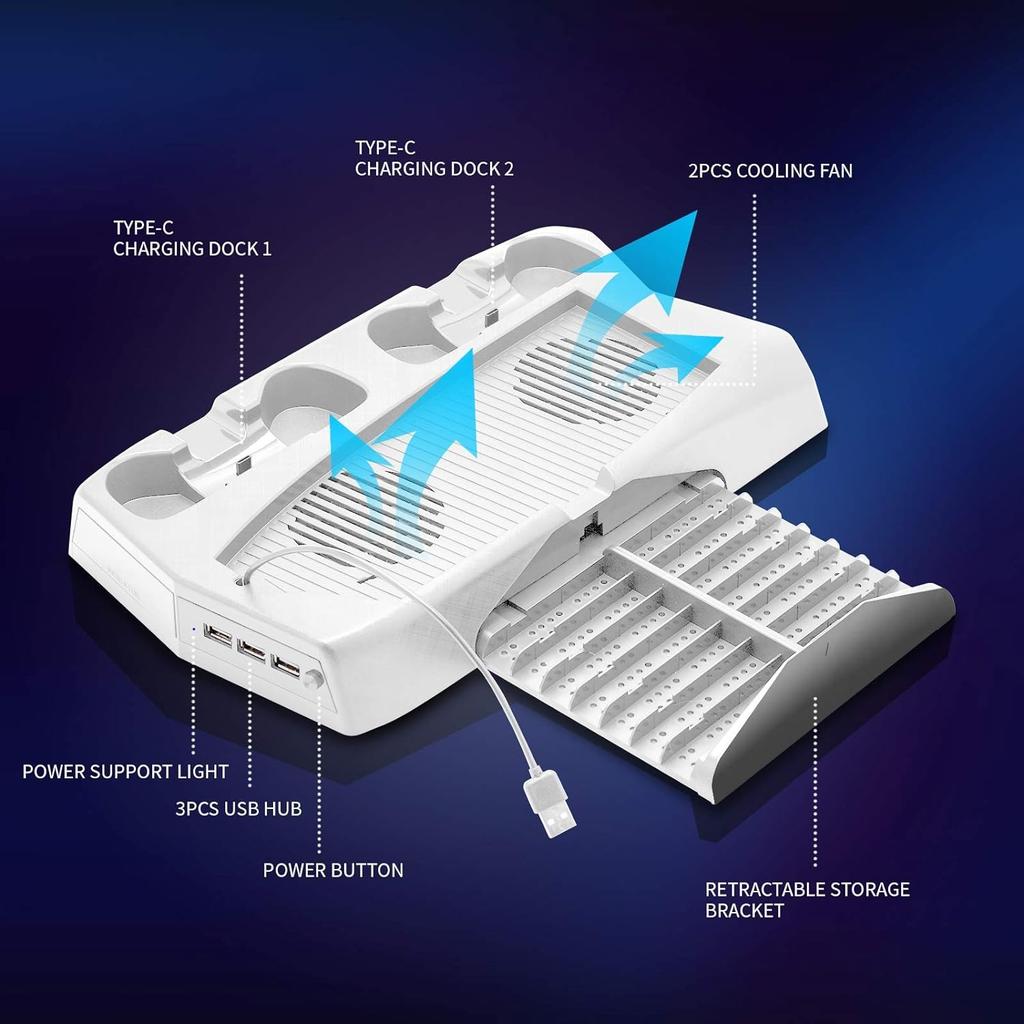 TYPE-C
CHARGING DOCK 2

2PCS COOLING FAN

TYPE-C
CHARGING DOCK 1

POWER SUPPORT LIGHT

3PCS USB HUB

POWER BUTTON

RETRACTABLE STORAGE BRACKET