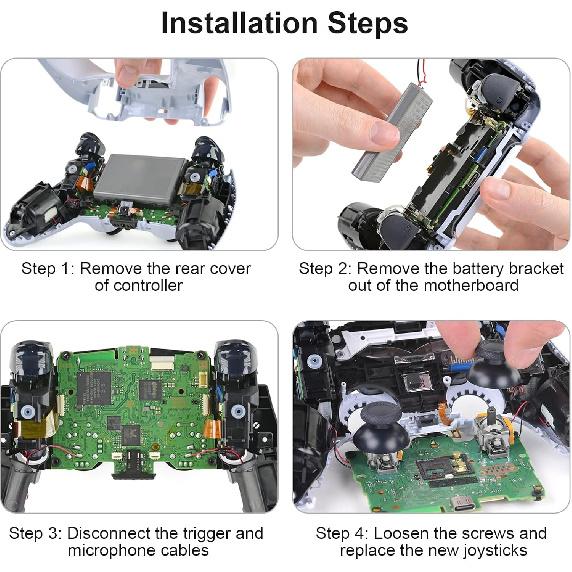 Installation Steps

Step 1: Remove the rear cover of controller

Step 2: Remove the battery bracket out of the motherboard

Step 3: Disconnect the trigger and microphone cables

Step 4: Loosen the screws and replace the new joysticks