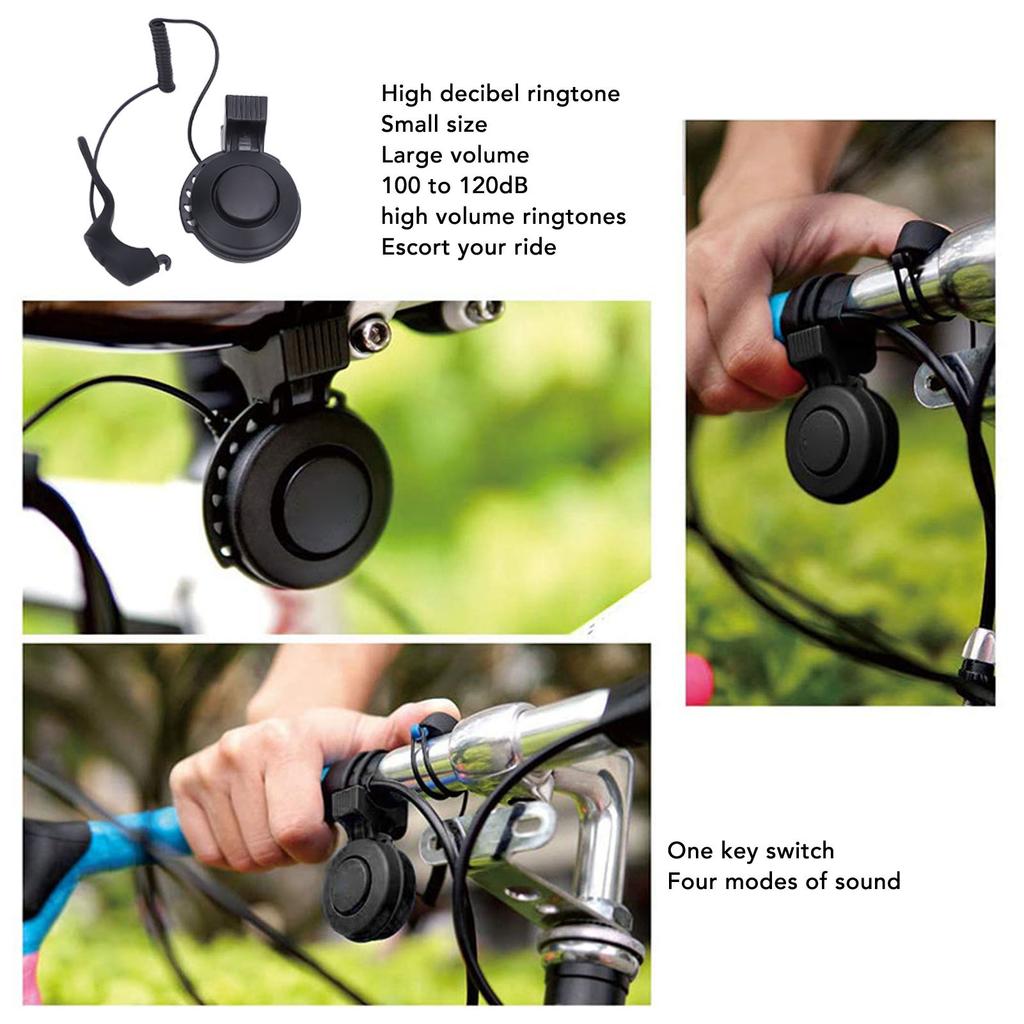 High decibel ringtone
Small size
Large volume
100 to 120dB
high volume ringtones
Escort your ride

One key switch
Four modes of sound