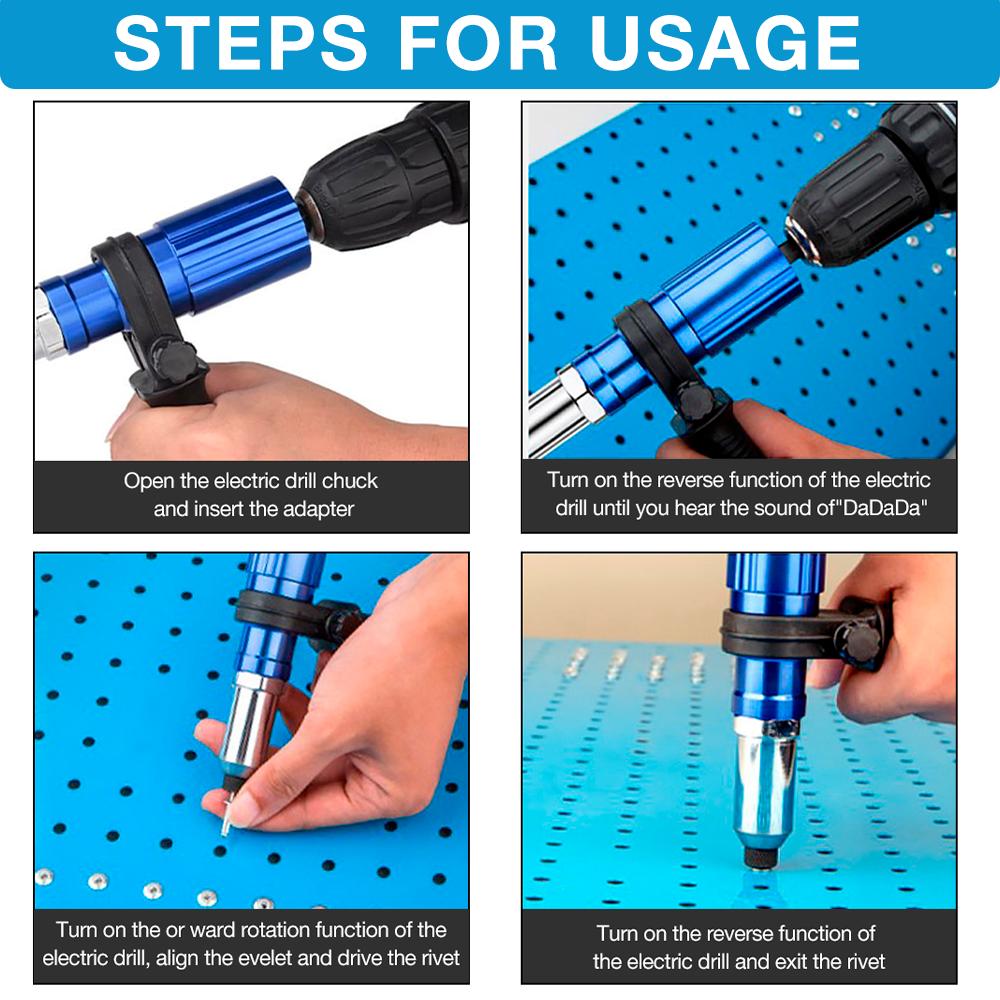 STEPS FOR USAGE

Open the electric drill chuck and insert the adapter

Turn on the reverse function of the electric drill until you hear the sound of"DaDaDa"

Turn on the or ward rotation function of the electric drill, align the evelet and drive the rivet

Turn on the reverse function of the electric drill and exit the rivet