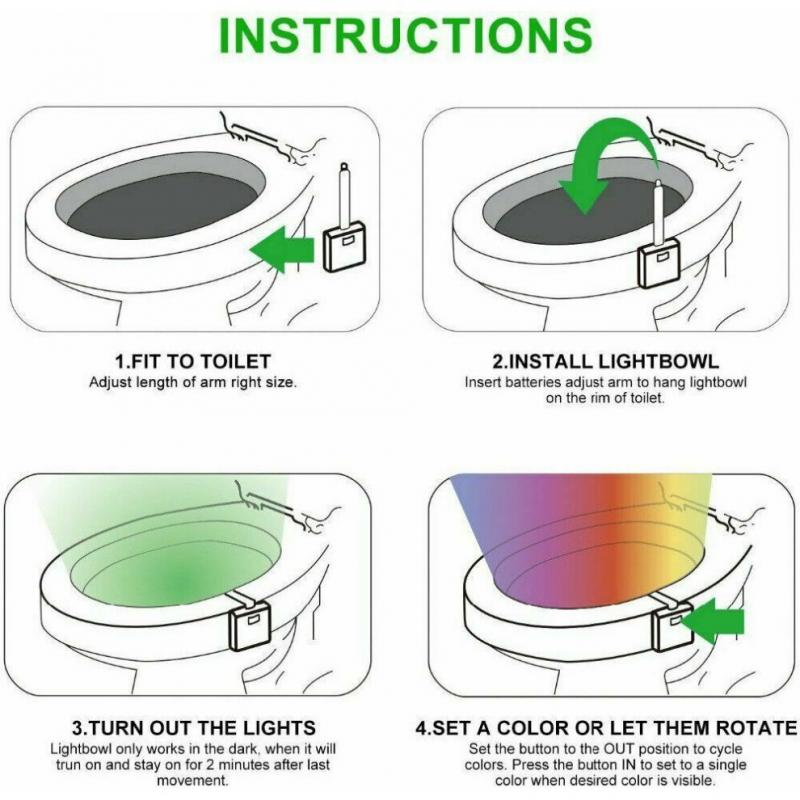 INSTRUCTIONS

1.FIT TO TOILET
Adjust length of arm right size.

2.INSTALL LIGHTBOWL
Insert batteries adjust arm to hang lightbowl on the rim of toilet.

3.TURN OUT THE LIGHTS
Lightbowl only works in the dark, when it will trun on and stay on for 2 minutes after last movement.

4.SET A COLOR OR LET THEM ROTATE
Set the button to the OUT position to cycle colors. Press the button IN to set to a single color when desired color is visible.