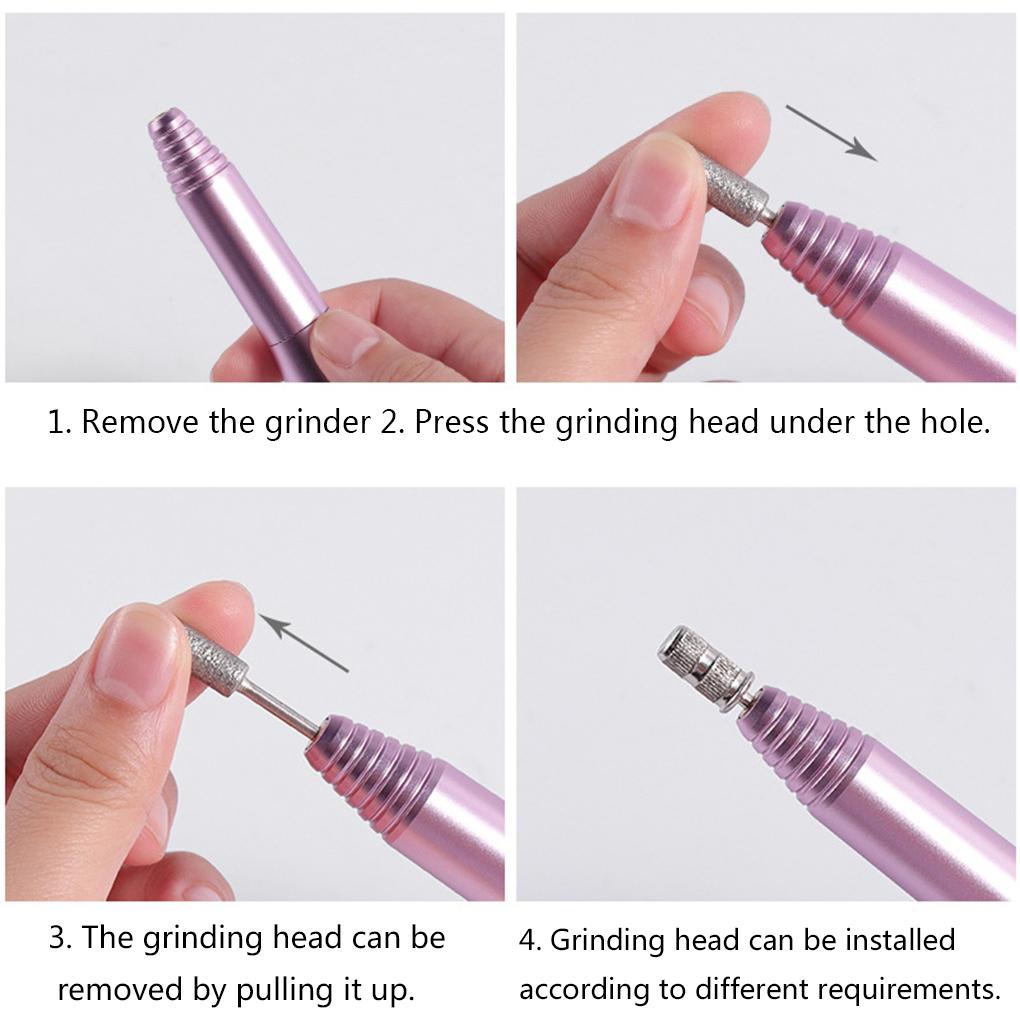 1. Remove the grinder 2. Press the grinding head under the hole.

3. The grinding head can be removed by pulling it up.

4. Grinding head can be installed according to different requirements.