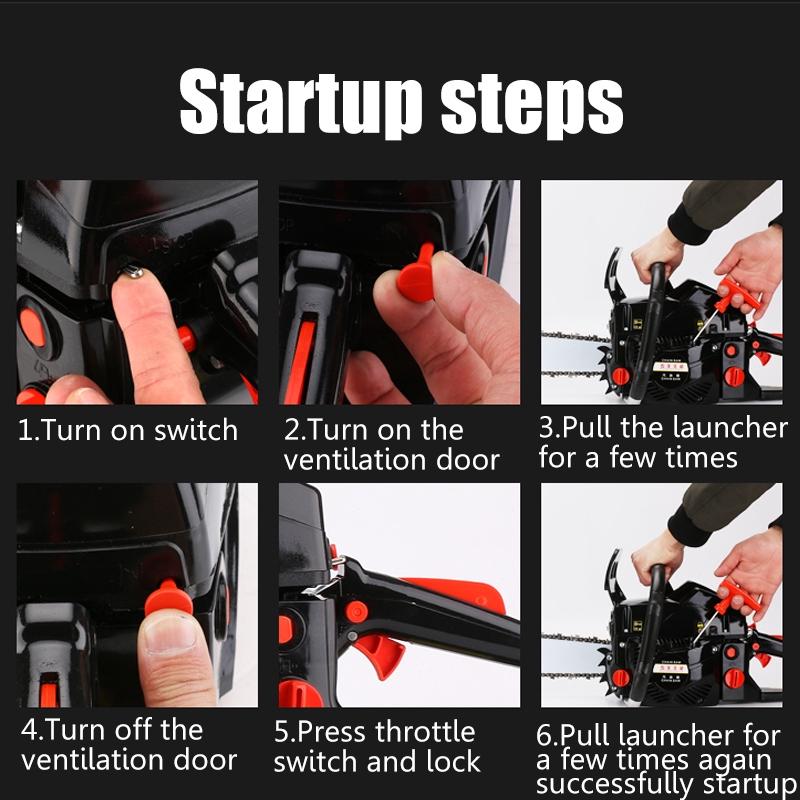 Startup steps

1.Turn on switch

2.Turn on the ventilation door

3.Pull the launcher for a few times

4.Turn off the ventilation door

5.Press throttle switch and lock

6.Pull launcher for a few times again successfully startup