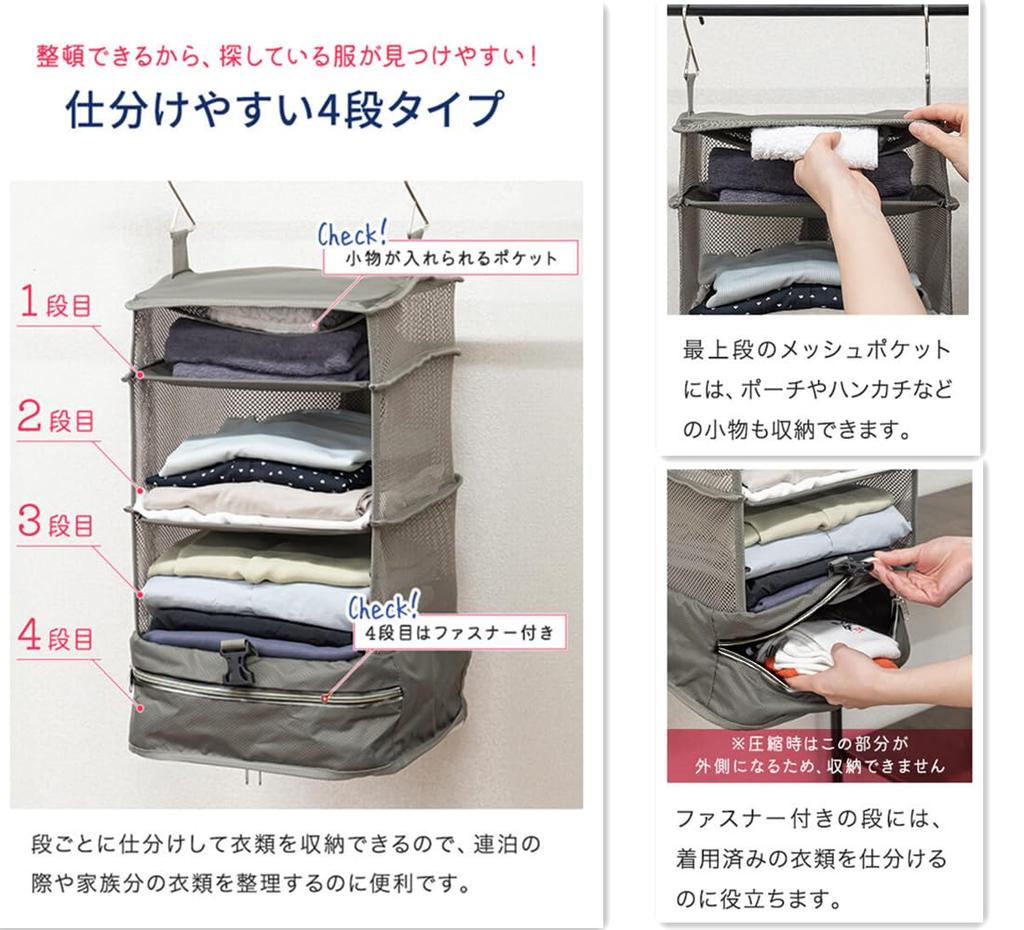 整頓できるから、探している服が見つけやすい！

仕分けやすい4段タイプ

Check!
小物が入れられるポケット

1段目

2段目

3段目

4段目

Check!
4段目はファスナー付き

段ごとに仕分けして衣類を収納できるので、連泊の際や家族分の衣類を整理するのに便利です。

最上段のメッシュポケットには、ポーチやハンカチなどの小物も収納できます。

※圧縮時はこの部分が外側になるため、収納できません

ファスナー付きの段には、着用済みの衣類を仕分けるのに役立ちます。