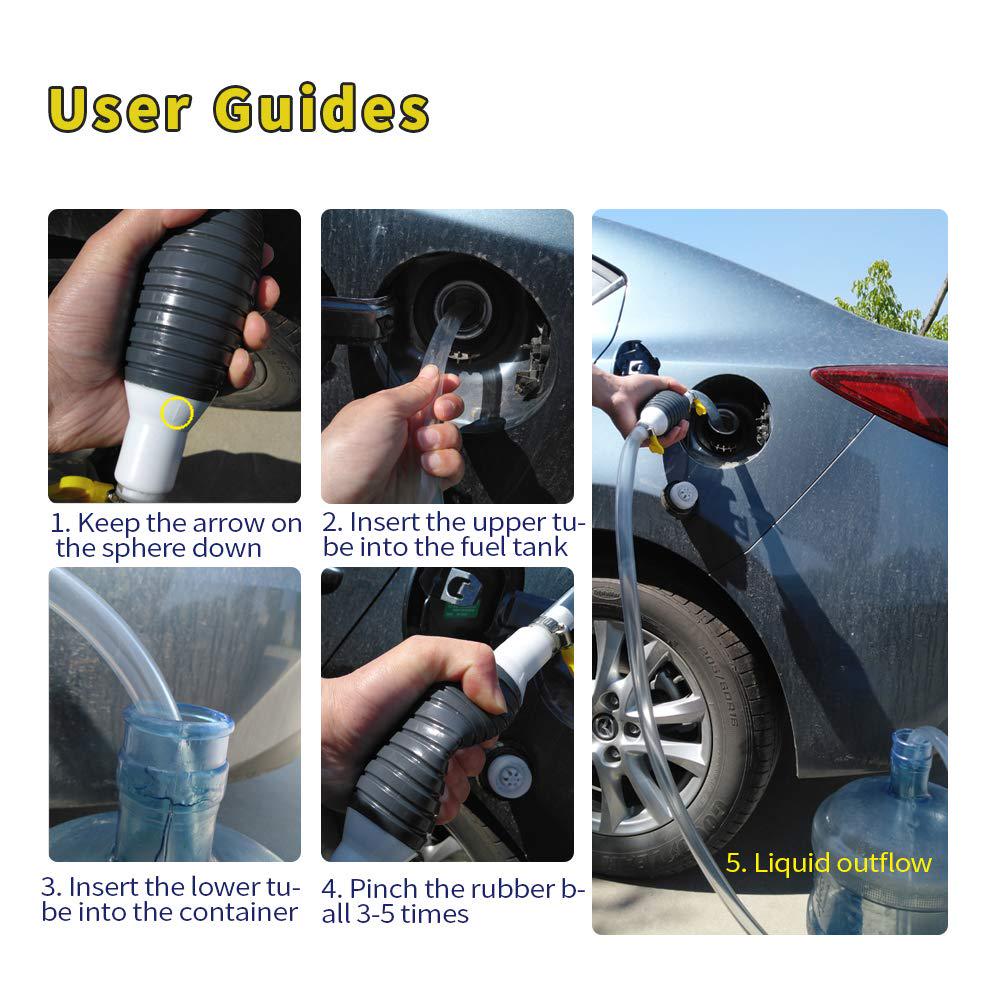 User Guides

1. Keep the arrow on the sphere down

2. Insert the upper tube into the fuel tank

3. Insert the lower tube into the container

4. Pinch the rubber ball 3-5 times

5. Liquid outflow