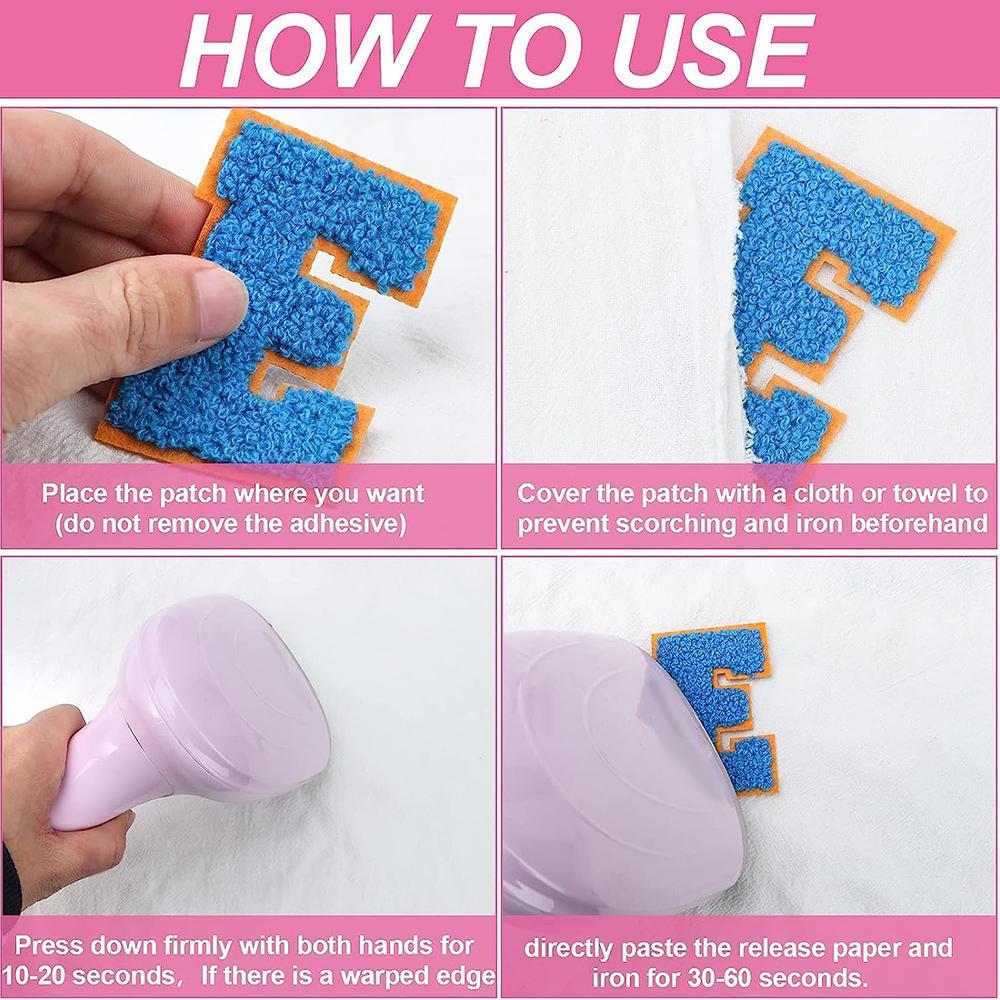 HOW TO USE

Place the patch where you want (do not remove the adhesive)

Cover the patch with a cloth or towel to prevent scorching and iron beforehand

Press down firmly with both hands for 10-20 seconds, If there is a warped edge

directly paste the release paper and iron for 30-60 seconds.