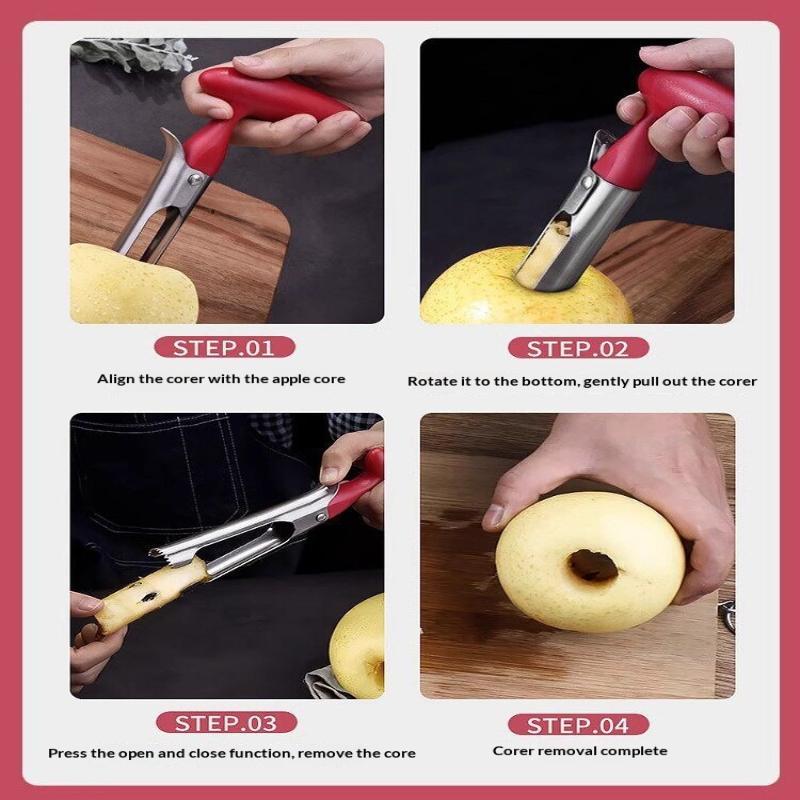 STEP.01

Align the corer with the apple core

STEP.02

Rotate it to the bottom, gently pull out the corer

STEP.03

Press the open and close function, remove the core

STEP.04

Corer removal complete