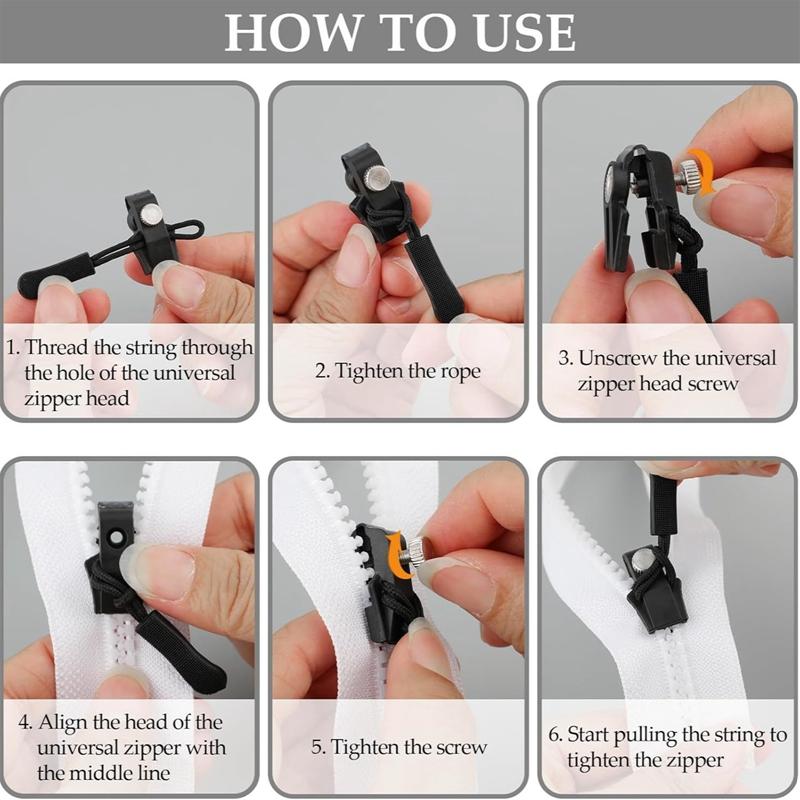 HOW TO USE

1. Thread the string through the hole of the universal zipper head

2. Tighten the rope

3. Unscrew the universal zipper head screw

4. Align the head of the universal zipper with the middle line

5. Tighten the screw

6. Start pulling the string to tighten the zipper