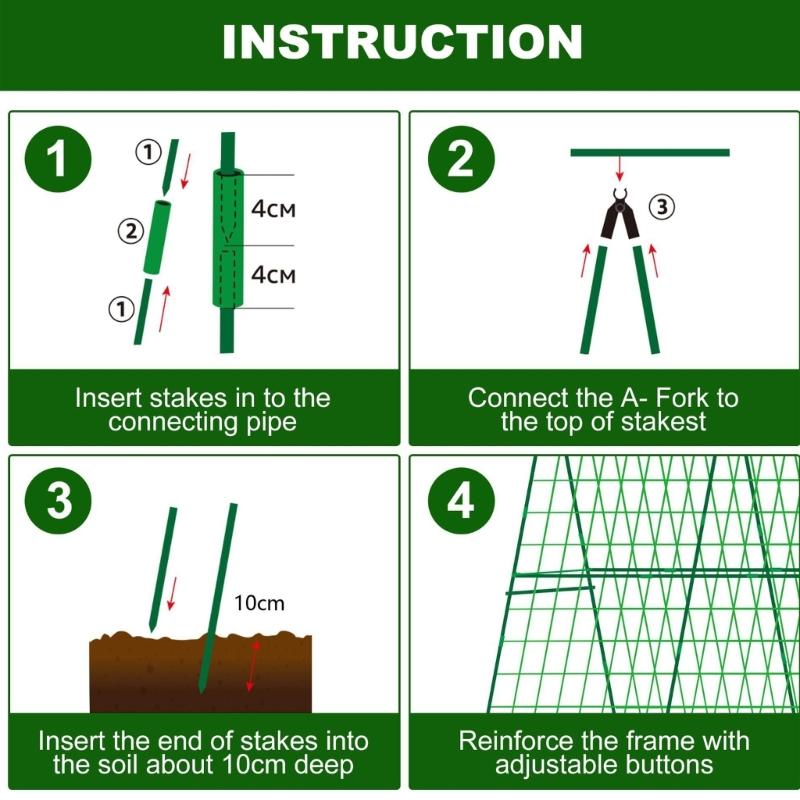 INSTRUCTION

1

①
②
①
4CM
4CM

Insert stakes in to the connecting pipe

2

③

Connect the A- Fork to the top of stakest

3

10cm

Insert the end of stakes into the soil about 10cm deep

4

Reinforce the frame with adjustable buttons