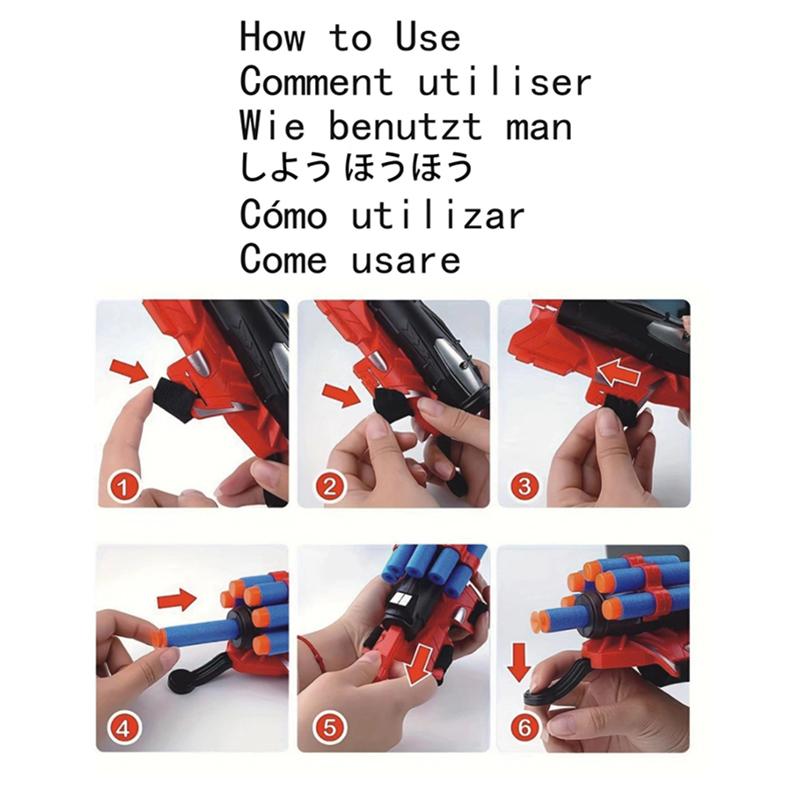 How to Use
Comment utiliser
Wie benutzt man
しよう ほうほう
Cómo utilizar
Come usare

1

2

3

4

5

6