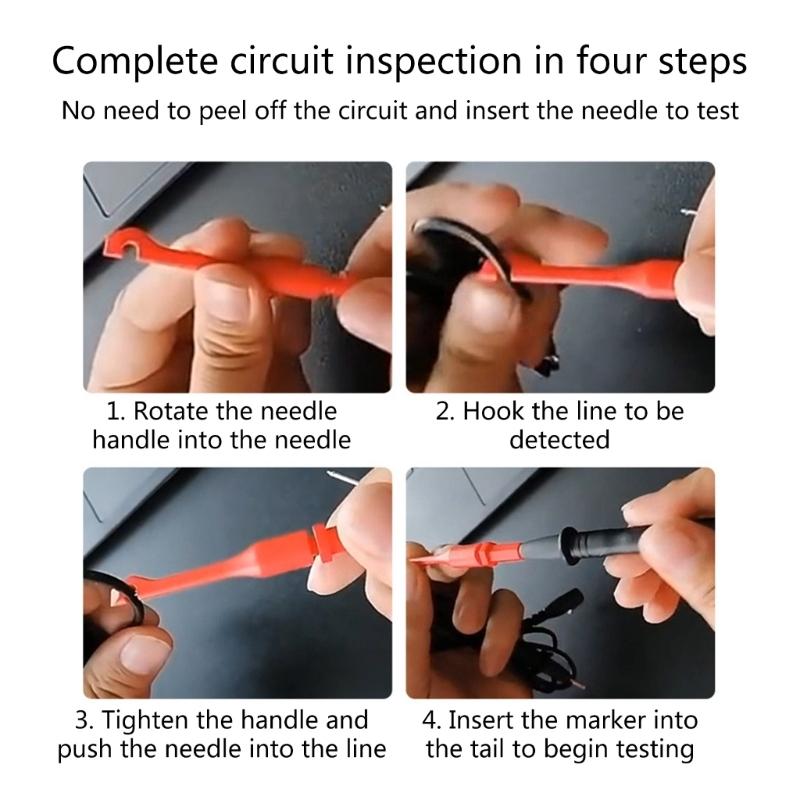 Complete circuit inspection in four steps

No need to peel off the circuit and insert the needle to test

1. Rotate the needle handle into the needle

2. Hook the line to be detected

3. Tighten the handle and push the needle into the line

4. Insert the marker into the tail to begin testing