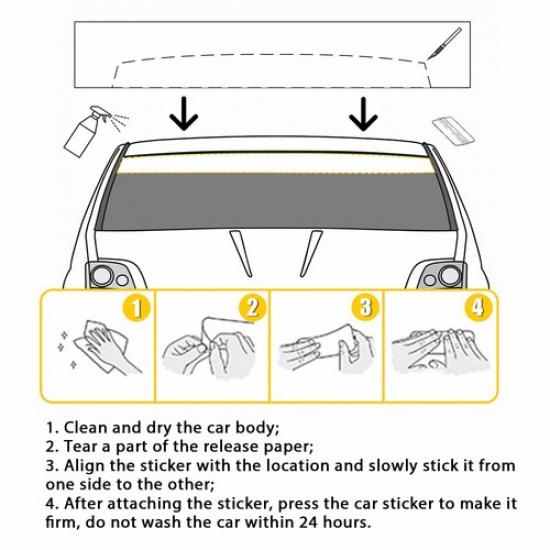 1

2

3

4

1. Clean and dry the car body;
2. Tear a part of the release paper;
3. Align the sticker with the location and slowly stick it from one side to the other;
4. After attaching the sticker, press the car sticker to make it firm, do not wash the car within 24 hours.