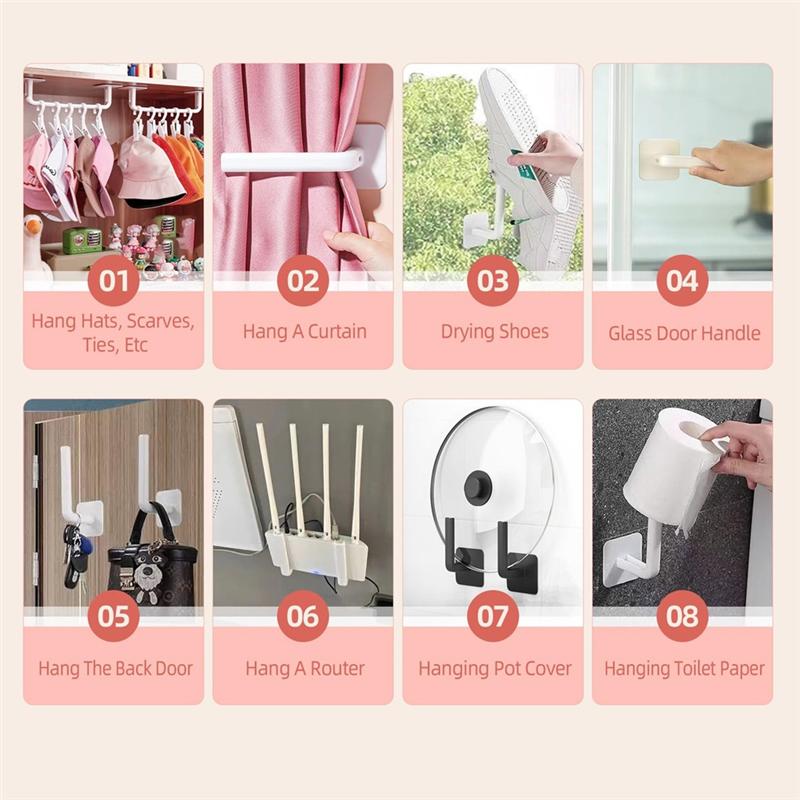 01
Hang Hats, Scarves, Ties, Etc

02
Hang A Curtain

03
Drying Shoes

04
Glass Door Handle

05
Hang The Back Door

06
Hang A Router

07
Hanging Pot Cover

08
Hanging Toilet Paper