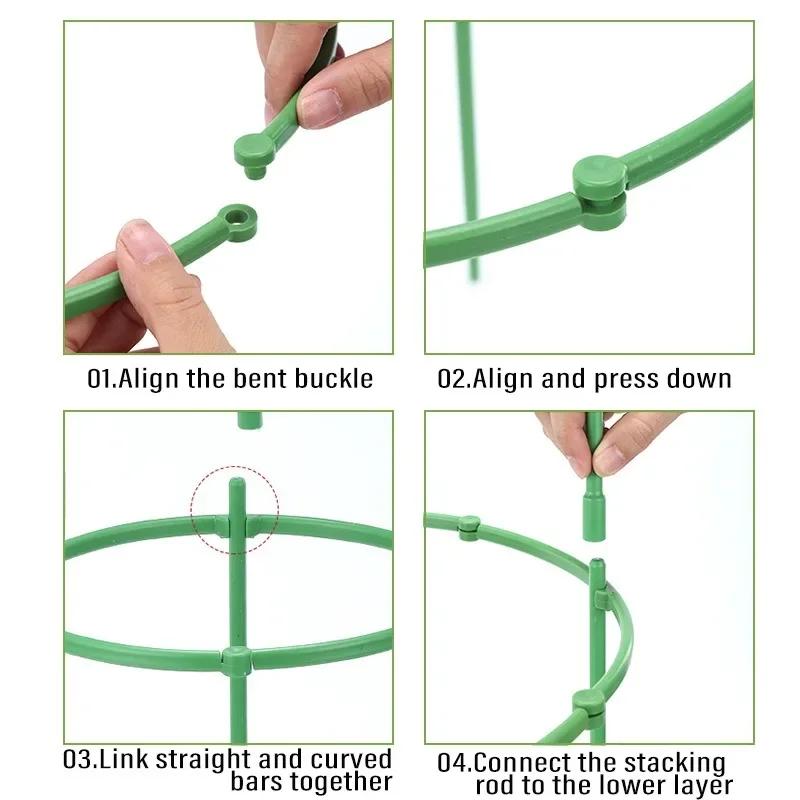 01.Align the bent buckle

02.Align and press down

03.Link straight and curved bars together

04.Connect the stacking rod to the lower layer