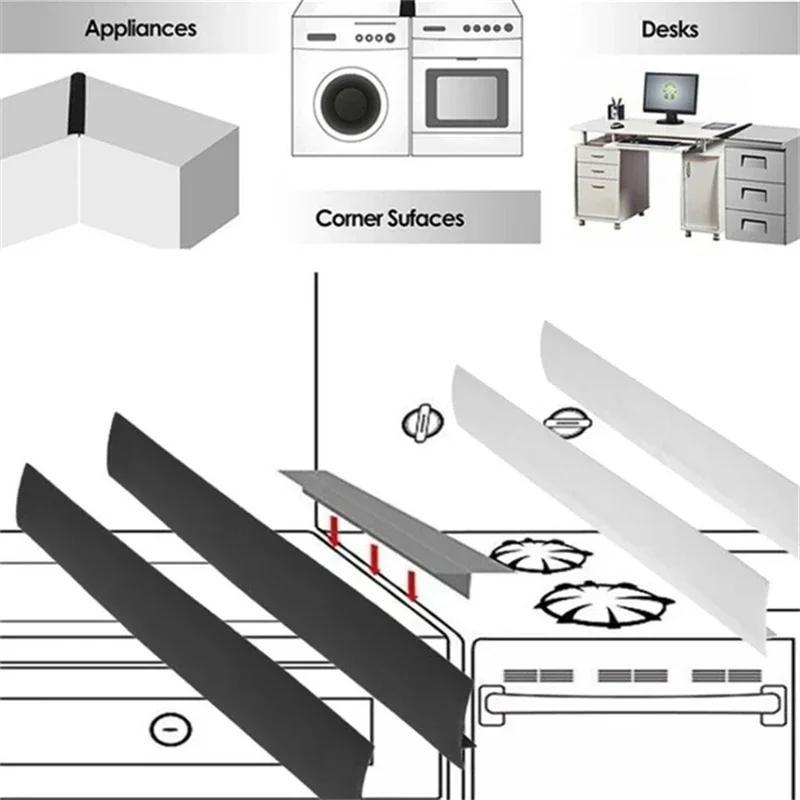 Appliances

Desks

Corner Sufaces