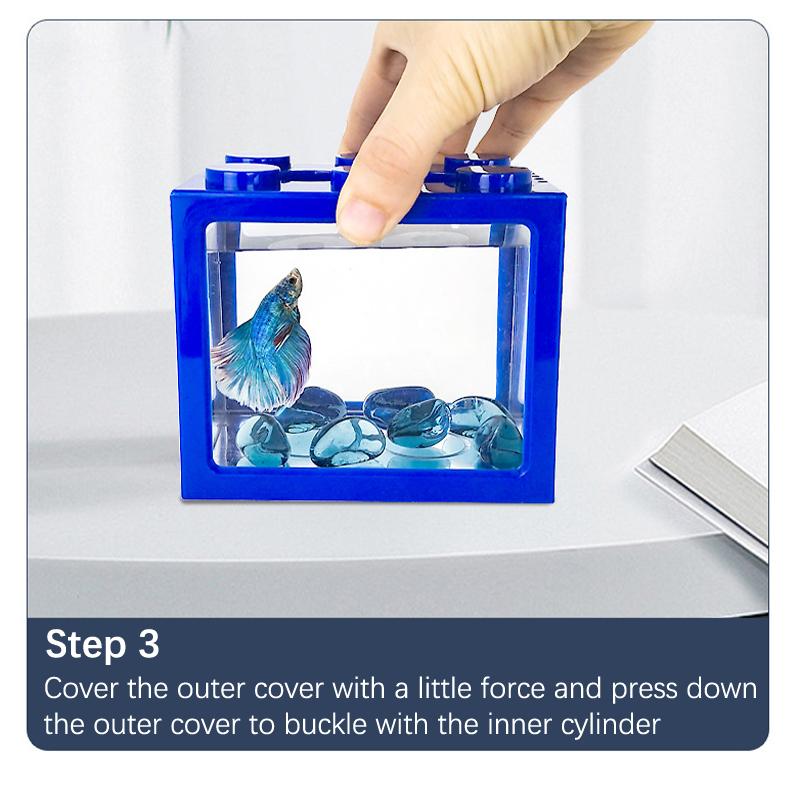 Step 3
Cover the outer cover with a little force and press down the outer cover to buckle with the inner cylinder