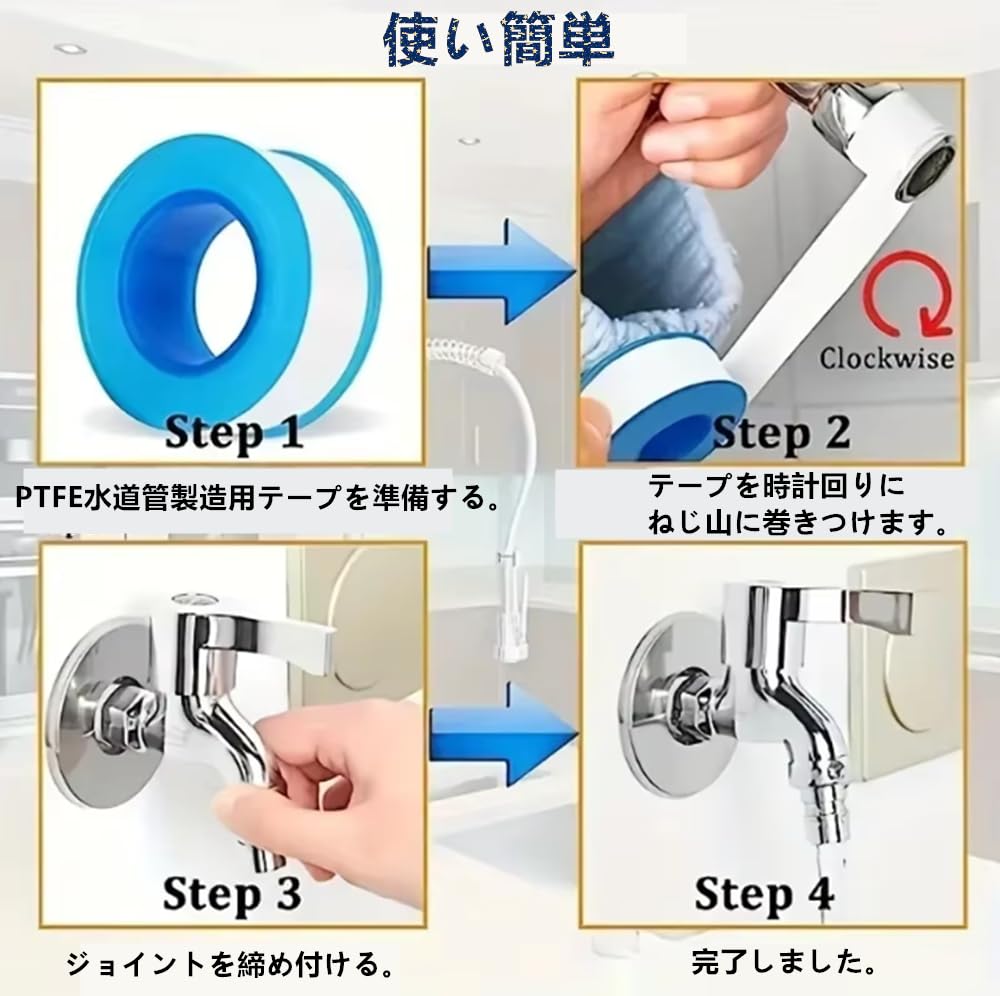 使い簡単

Step 1

PTFE水道管製造用テープを準備する。

Clockwise

Step 2

テープを時計回りに
ねじ山に巻きつけます。

Step 3

ジョイントを締め付ける。

Step 4

完了しました。