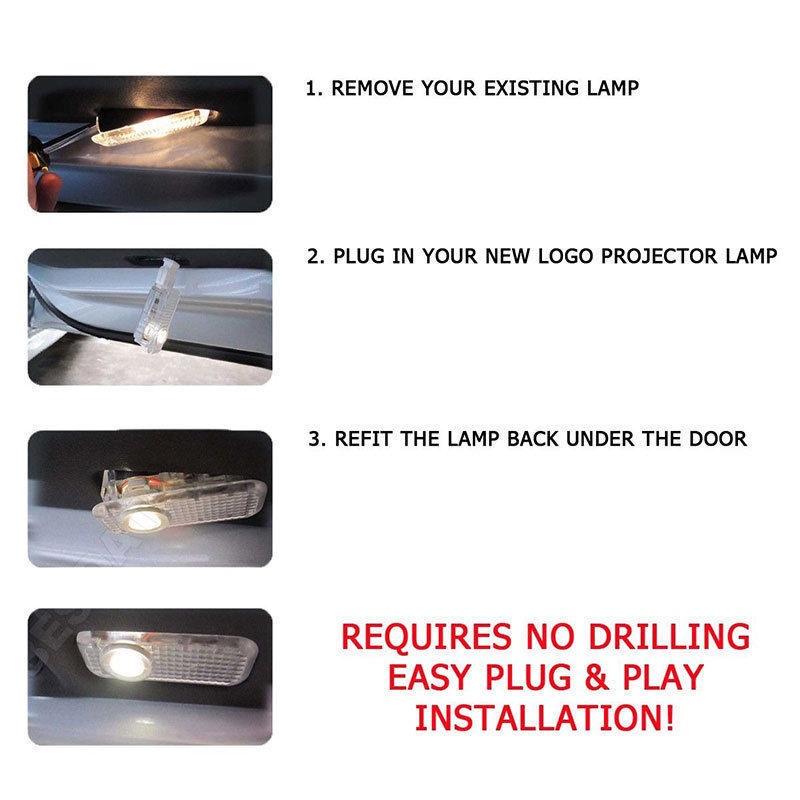 1. REMOVE YOUR EXISTING LAMP

2. PLUG IN YOUR NEW LOGO PROJECTOR LAMP

3. REFIT THE LAMP BACK UNDER THE DOOR

REQUIRES NO DRILLING
EASY PLUG & PLAY
INSTALLATION!