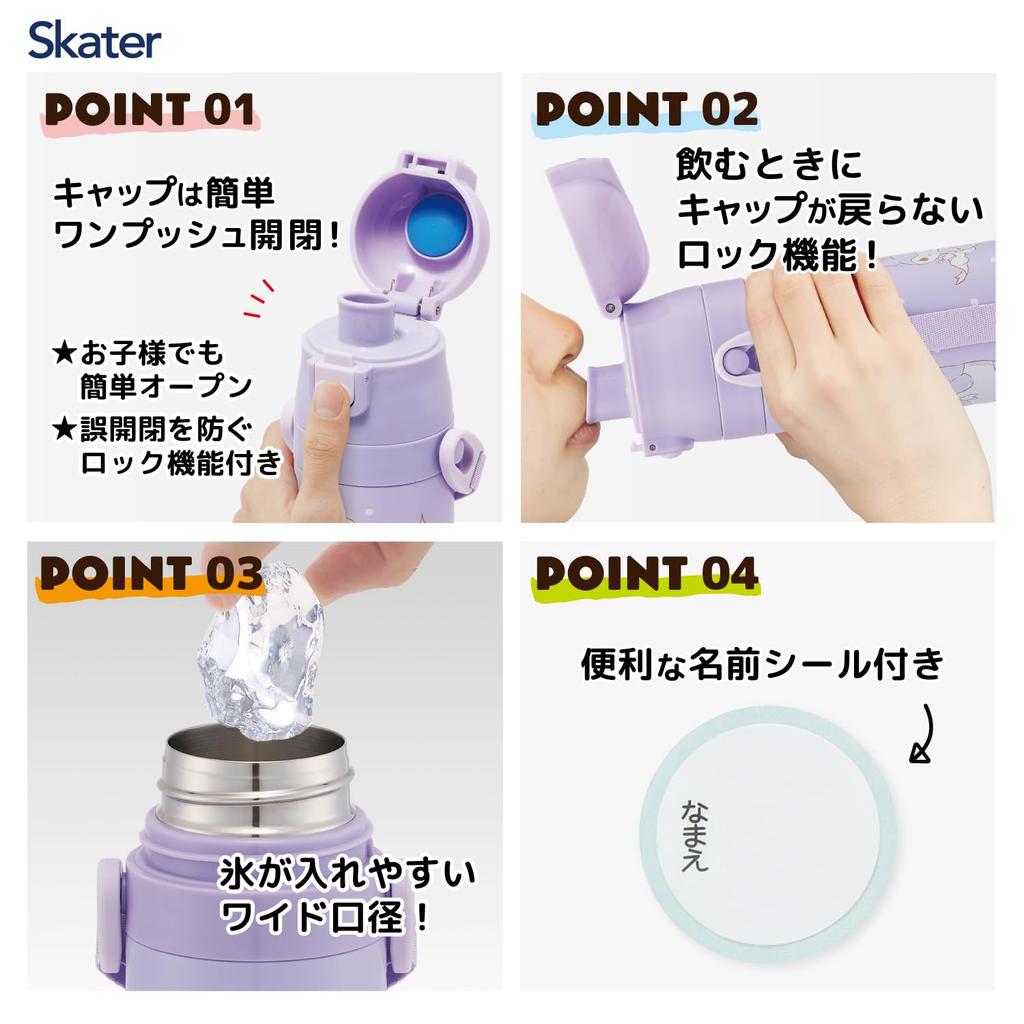 Skater

POINT 01

キャップは簡単
ワンプッシュ開閉！

★お子様でも
簡単オープン
★誤開閉を防ぐ
ロック機能付き

POINT 02

飲むときに
キャップが戻らない
ロック機能！

POINT 03

氷が入れやすい
ワイド口径！

POINT 04

便利な名前シール付き

なまえ