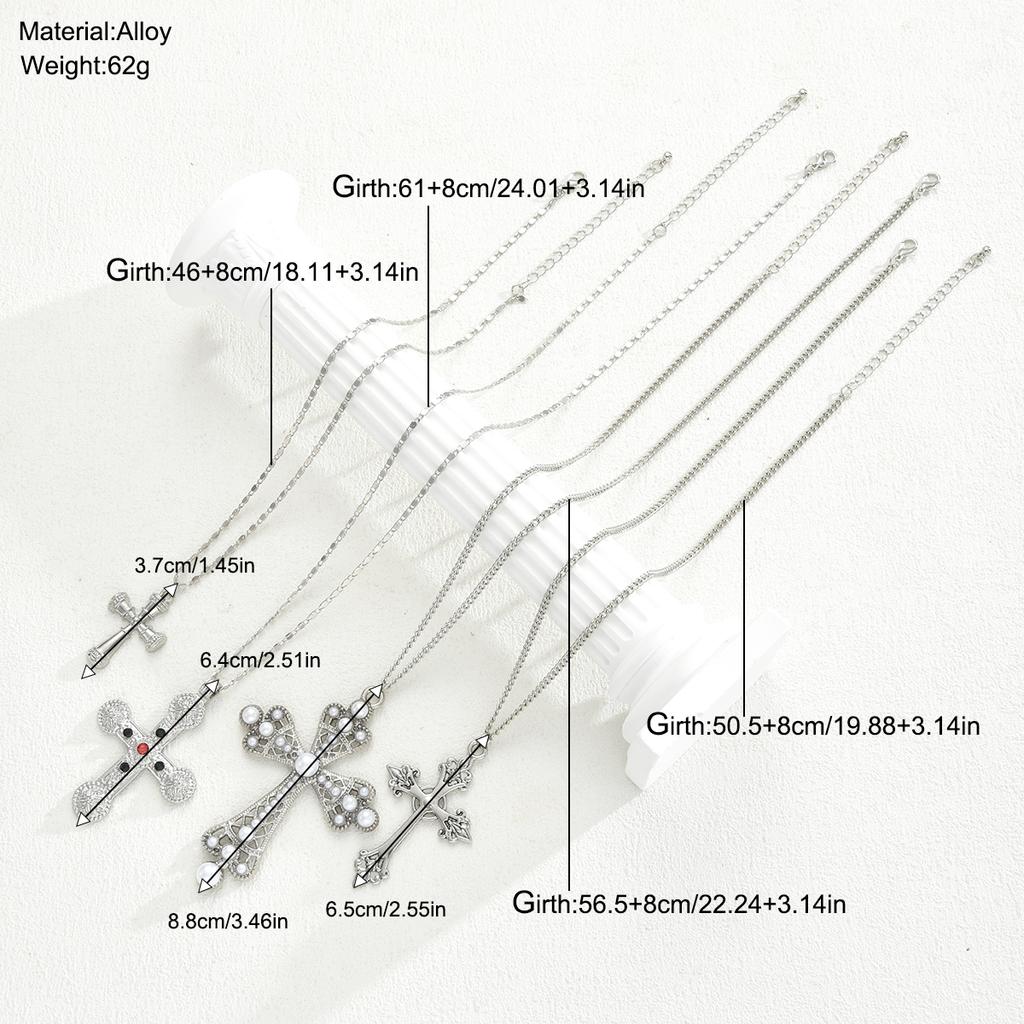 Material:Alloy
Weight:62g

Girth:61+8cm/24.01+3.14in

Girth:46+8cm/18.11+3.14in

3.7cm/1.45in

6.4cm/2.51in

Girth:50.5+8cm/19.88+3.14in

8.8cm/3.46in

6.5cm/2.55in

Girth:56.5+8cm/22.24+3.14in